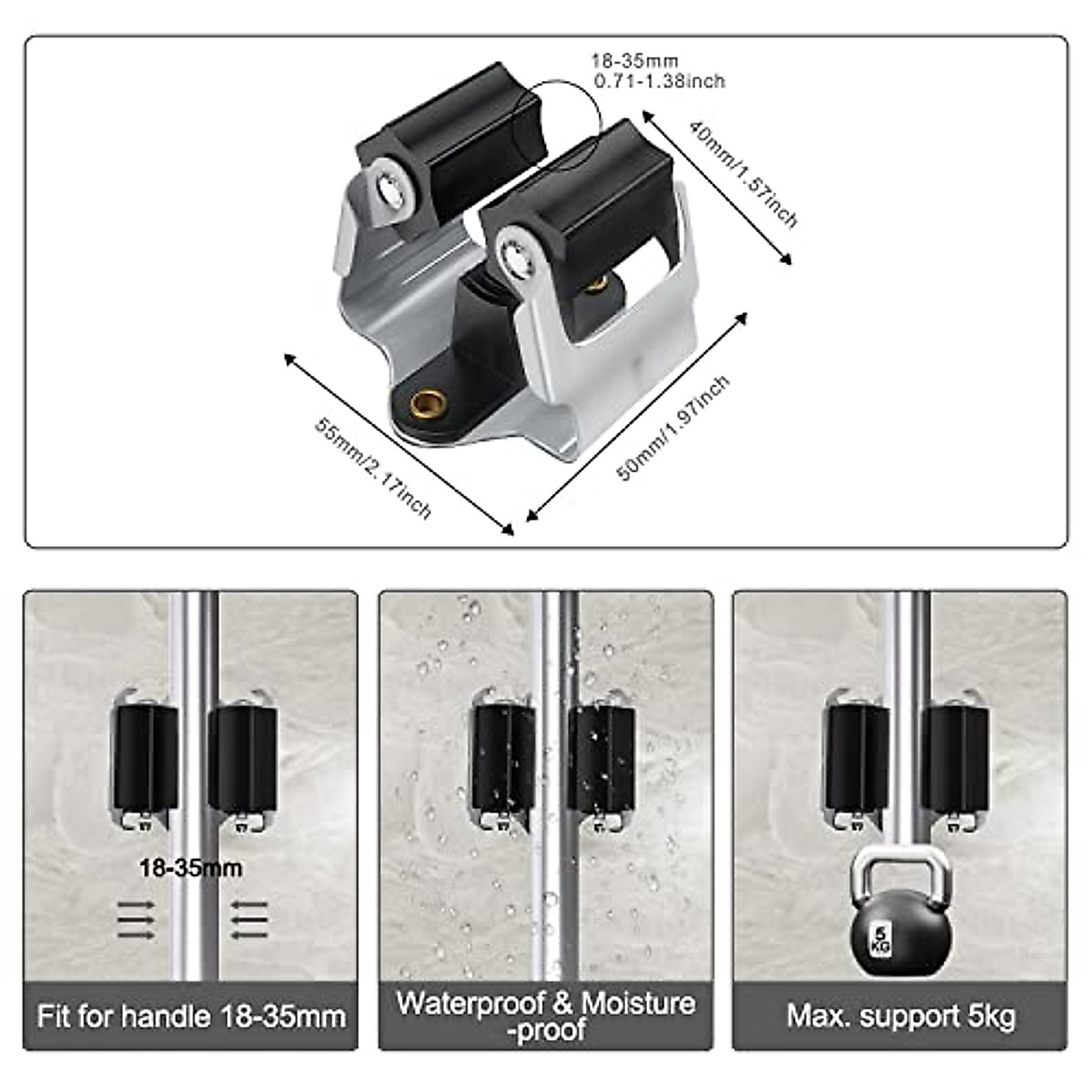 18-35mm
0.71-1.38inch

40mm/1.57inch

55mm/2.17inch

50mm/1.97inch

18-35mm

Fit for handle 18-35mm

Waterproof & Moisture -proof

5 KG

Max. support 5kg