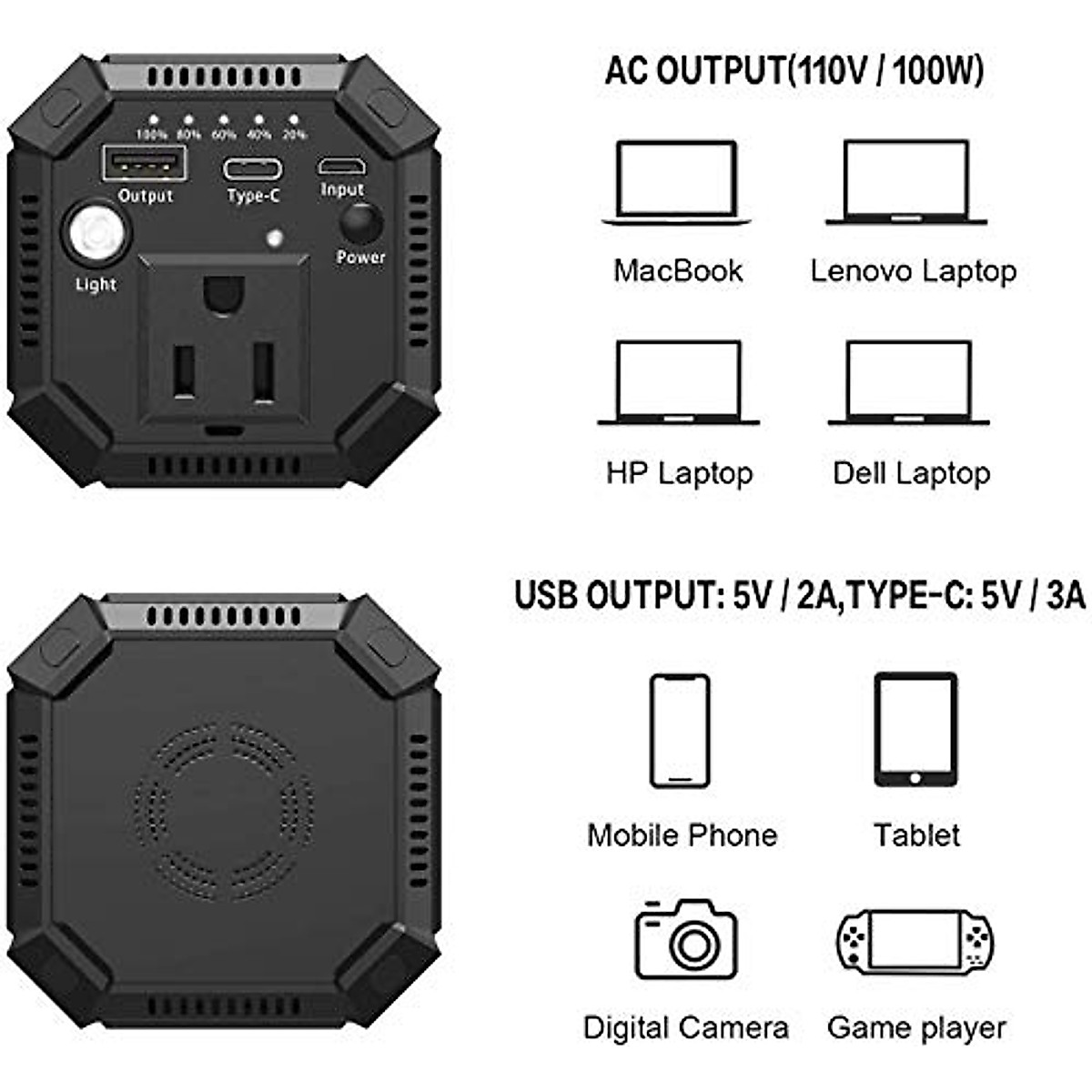 100% 80% 60% 40% 20%

Output

Type-C

Input

Light

Power

AC OUTPUT(110V / 100W)

MacBook

Lenovo Laptop

HP Laptop

Dell Laptop

USB OUTPUT: 5V / 2A,TYPE-C: 5V / 3A

Mobile Phone

Tablet

Digital Camera

Game player