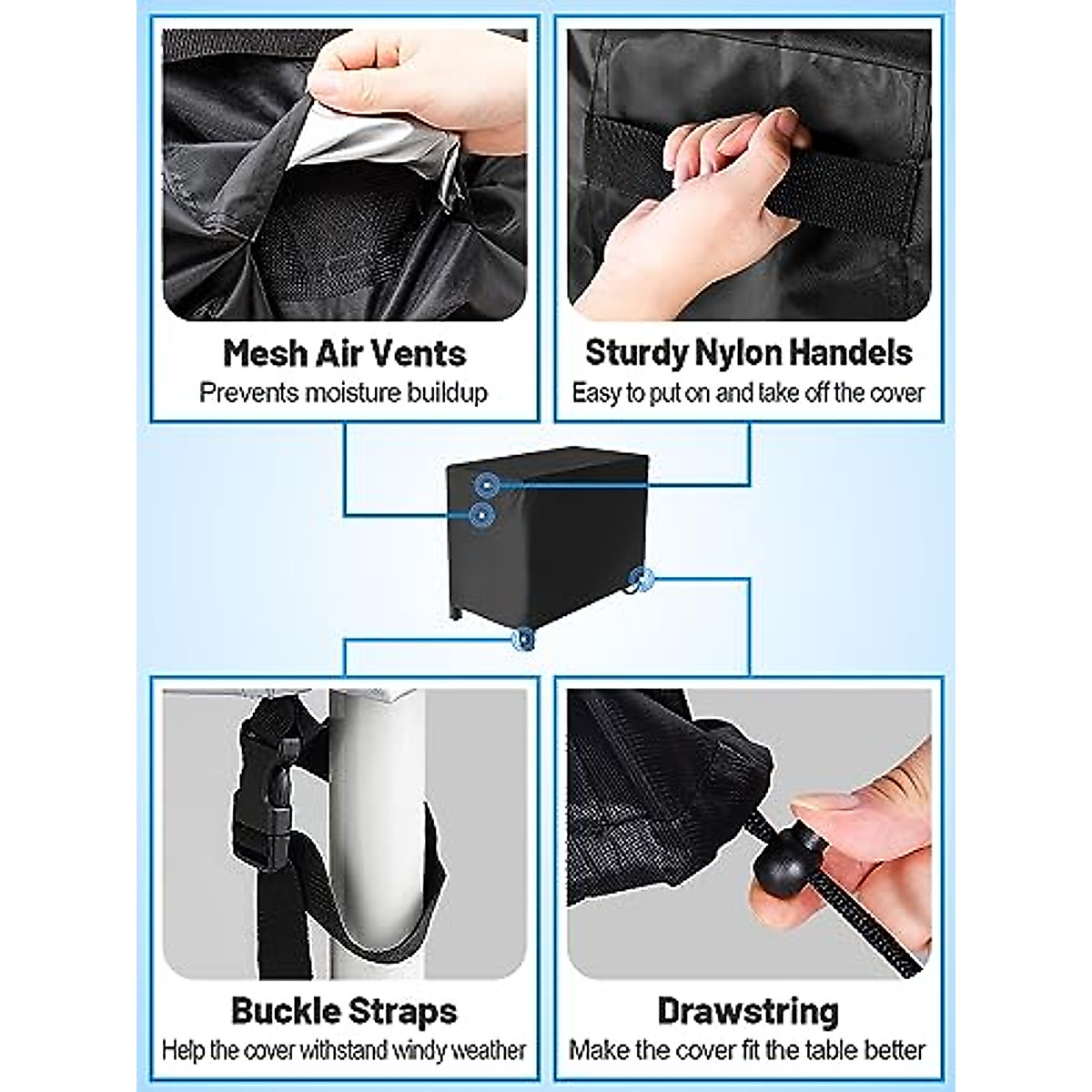 Mesh Air Vents
Prevents moisture buildup

Sturdy Nylon Handels
Easy to put on and take off the cover

Buckle Straps
Help the cover withstand windy weather

Drawstring
Make the cover fit the table better