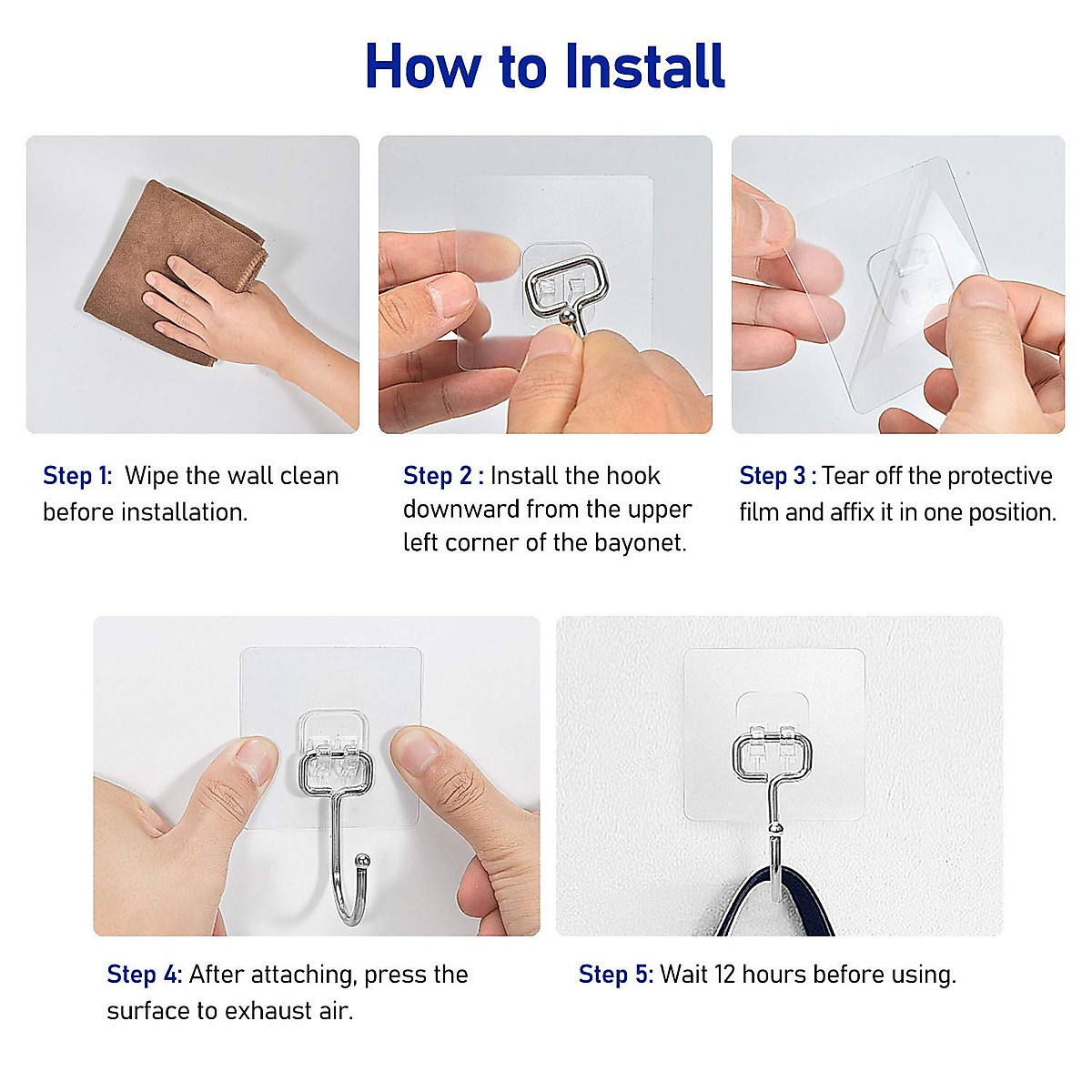 How to Install

Step 1: Wipe the wall clean before installation.

Step 2 : Install the hook downward from the upper left corner of the bayonet.

Step 3 : Tear off the protective film and affix it in one position.

Step 4: After attaching, press the surface to exhaust air.

Step 5: Wait 12 hours before using.