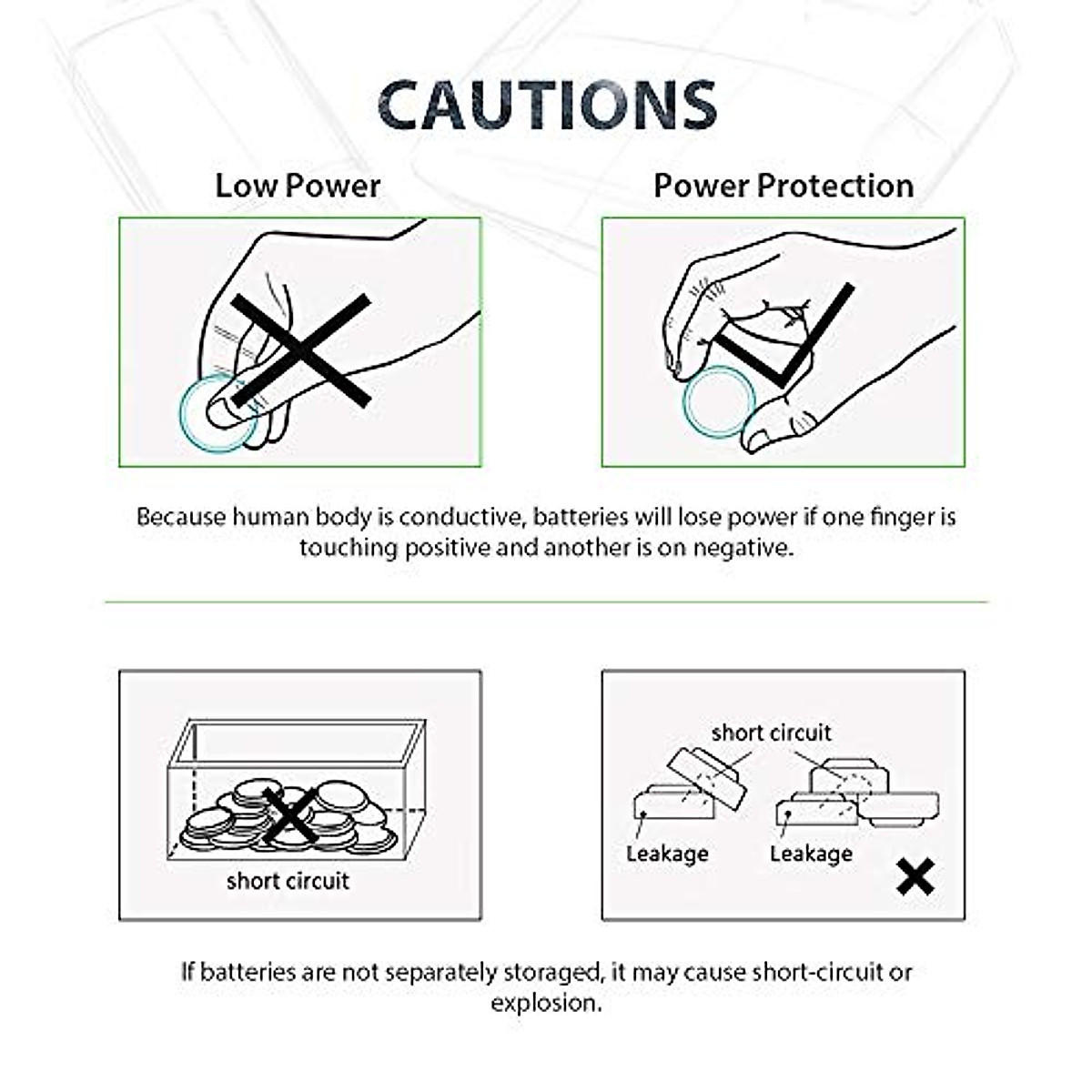 CAUTIONS

Low Power

Power Protection

Because human body is conductive, batteries will lose power if one finger is touching positive and another is on negative.

short circuit

short circuit

Leakage

Leakage

If batteries are not separately storaged, it may cause short-circuit or explosion.