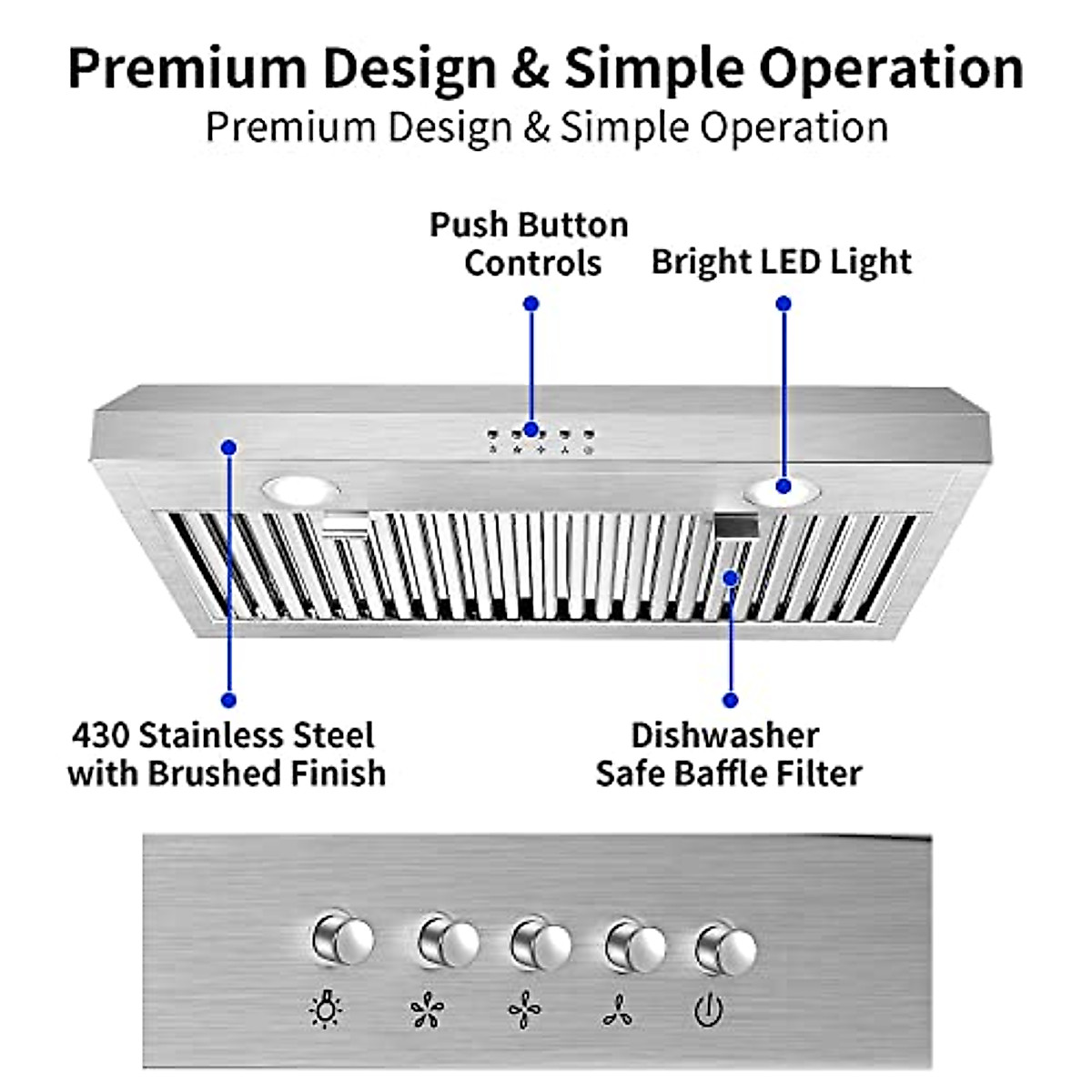 Premium Design & Simple Operation

Premium Design & Simple Operation

Push Button Controls

Bright LED Light

430 Stainless Steel with Brushed Finish

Dishwasher Safe Baffle Filter