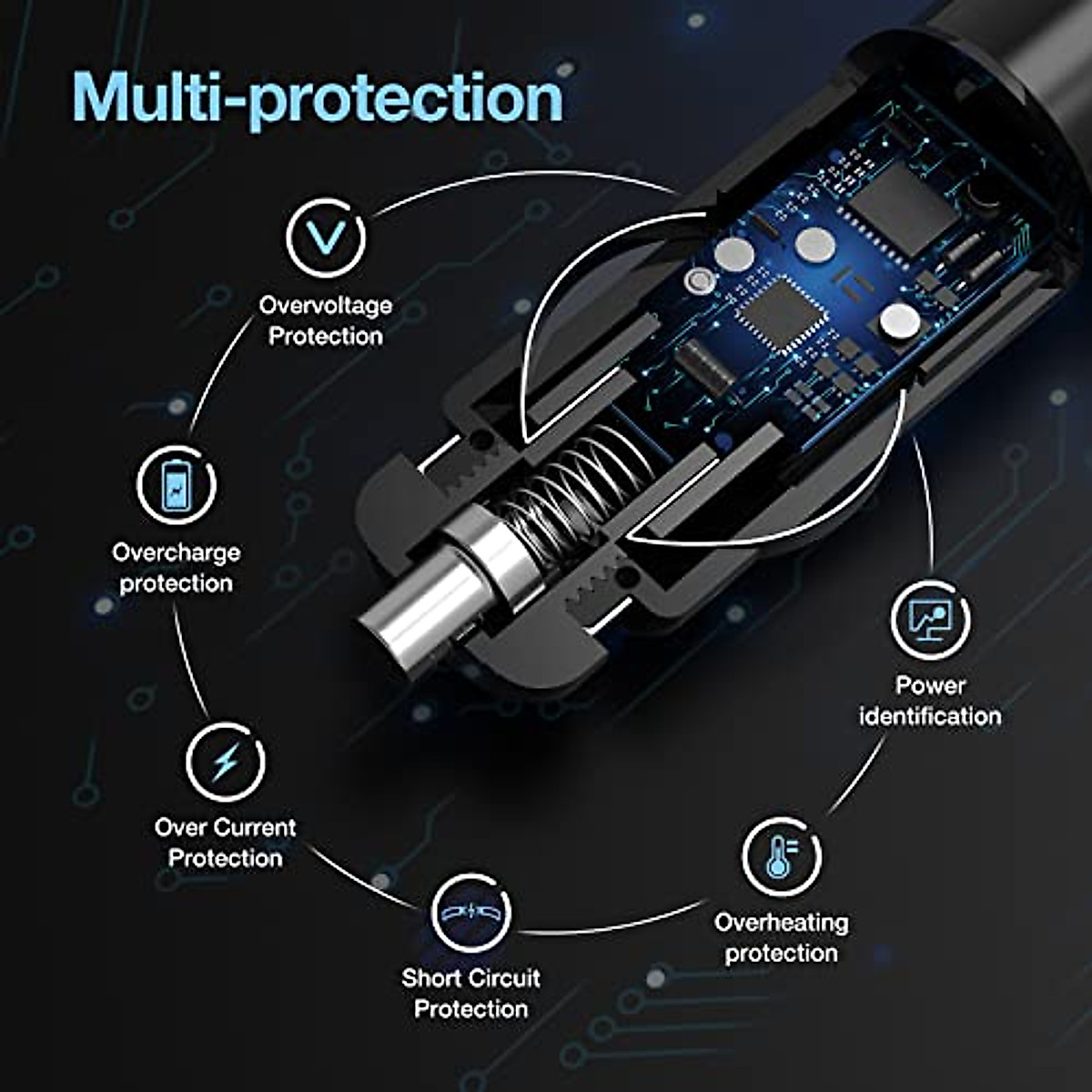 Multi-protection

Overvoltage Protection

Overcharge protection

Over Current Protection

Short Circuit Protection

Overheating protection

Power identification