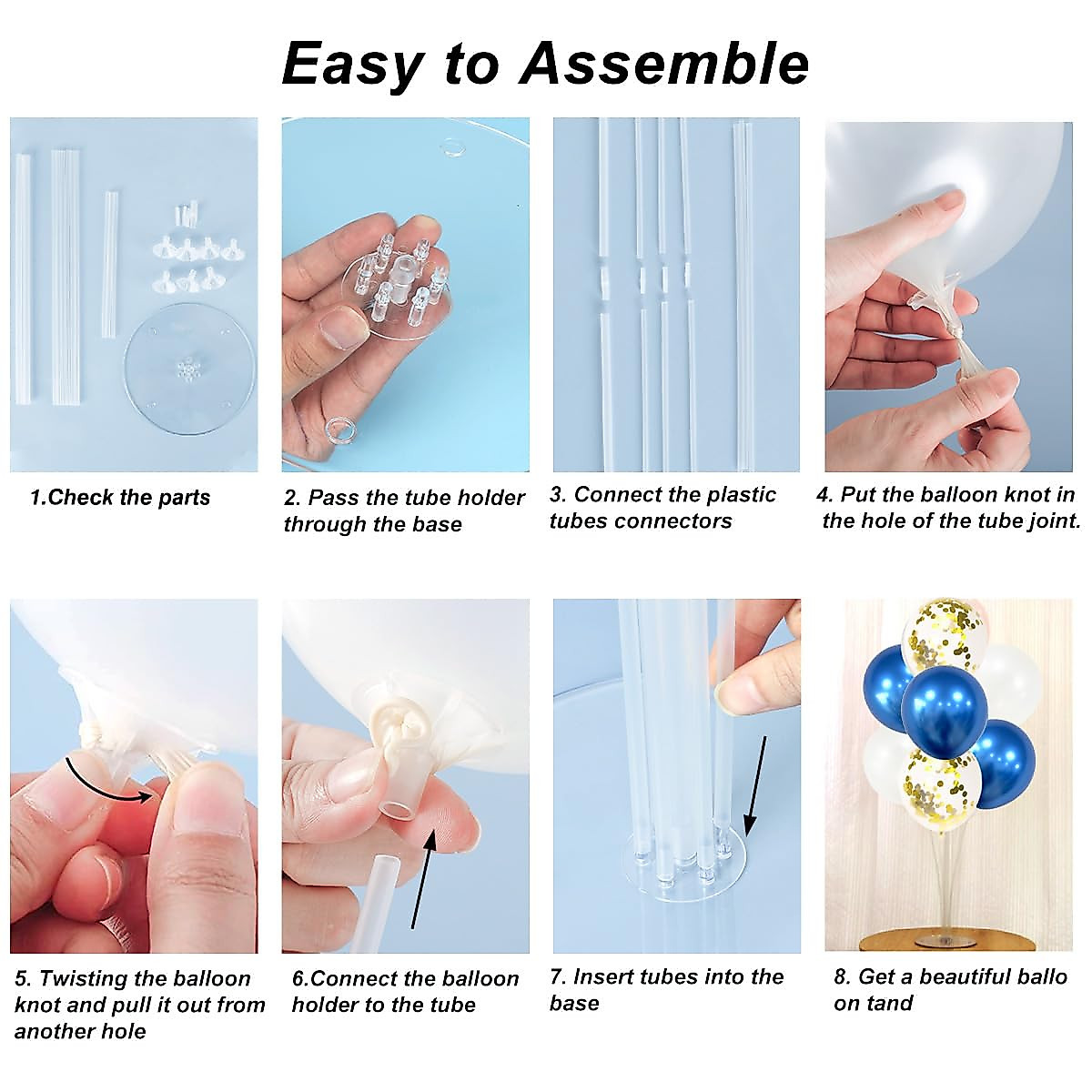 Easy to Assemble

1.Check the parts

2. Pass the tube holder through the base

3. Connect the plastic tubes connectors

4. Put the balloon knot in the hole of the tube joint.

5. Twisting the balloon knot and pull it out from another hole

6.Connect the balloon holder to the tube

7. Insert tubes into the base

8. Get a beautiful ballo on tand