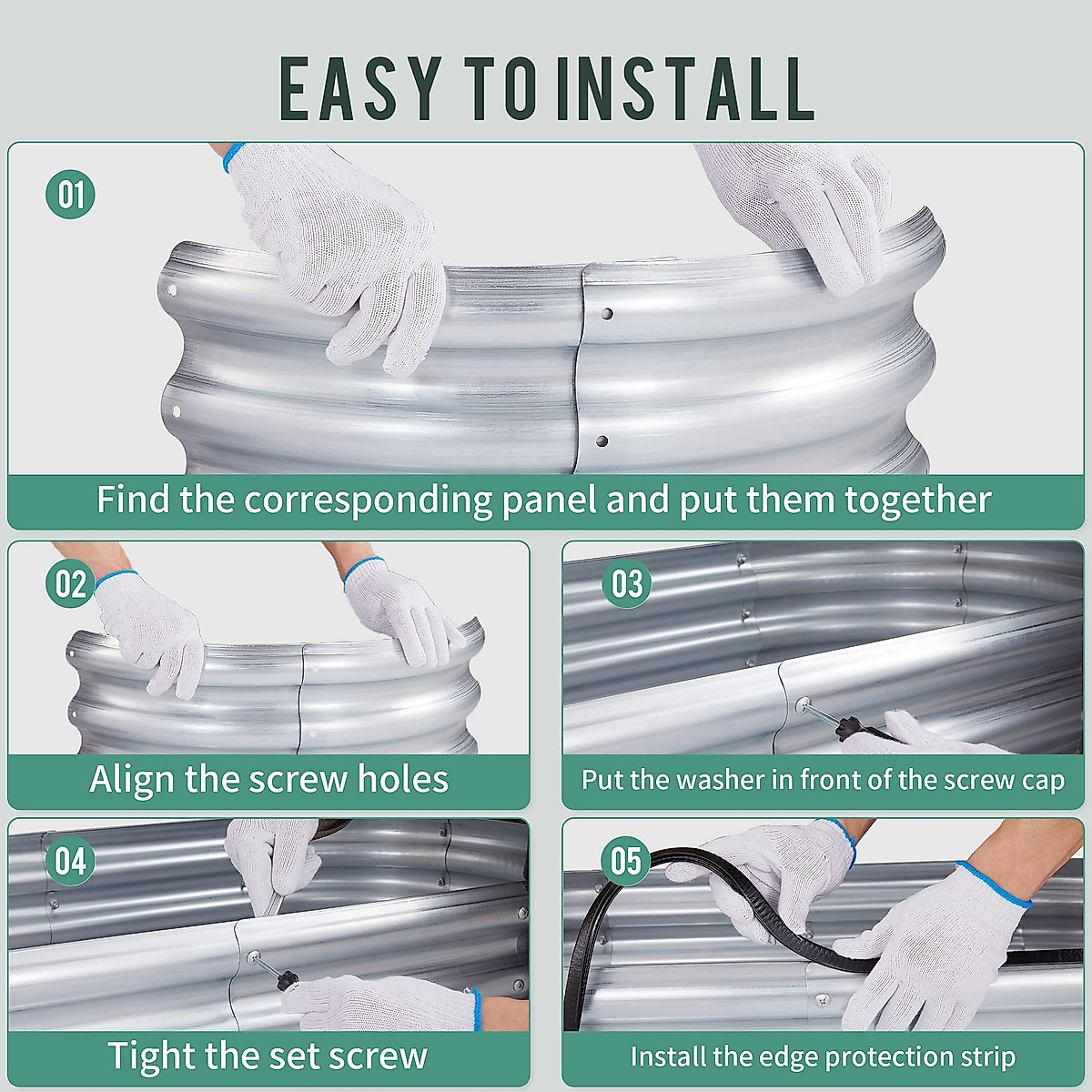 EASY TO INSTALL

01

Find the corresponding panel and put them together

02

Align the screw holes

03

Put the washer in front of the screw cap

04

Tight the set screw

05

Install the edge protection strip