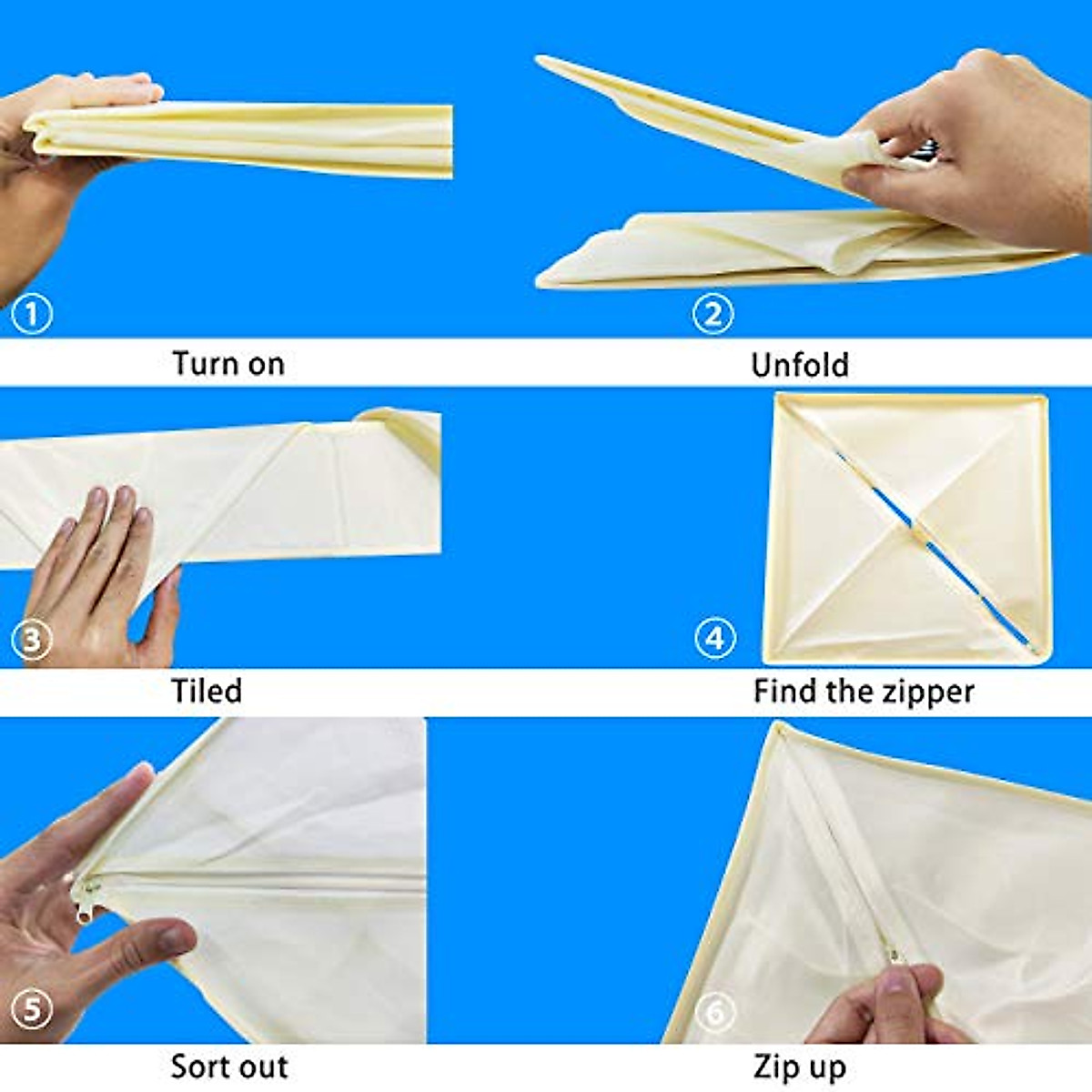 ①
Turn on

②
Unfold

③
Tiled

④
Find the zipper

⑤
Sort out

⑥
Zip up