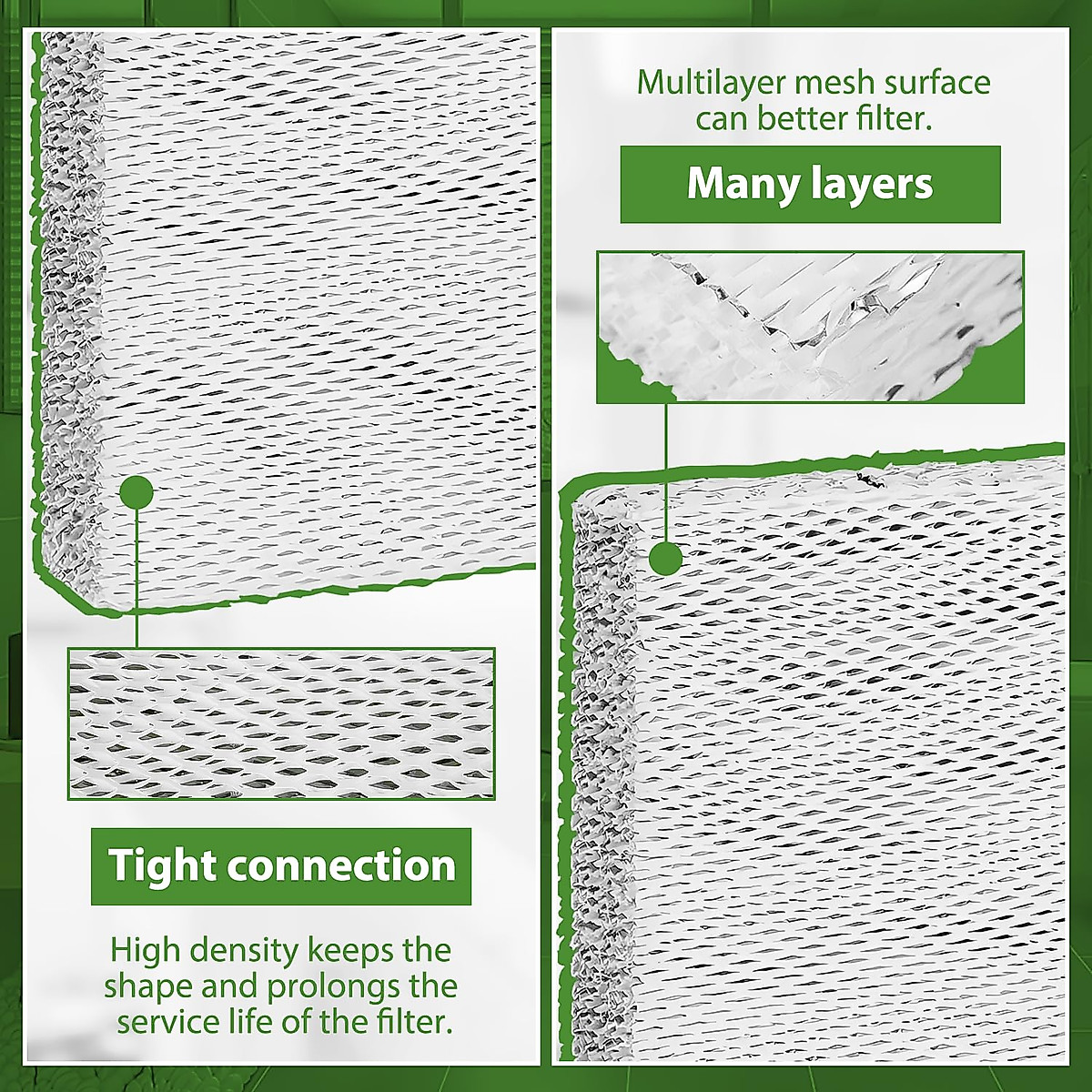 Tight connection

High density keeps the shape and prolongs the service life of the filter.

Multilayer mesh surface can better filter.

Many layers