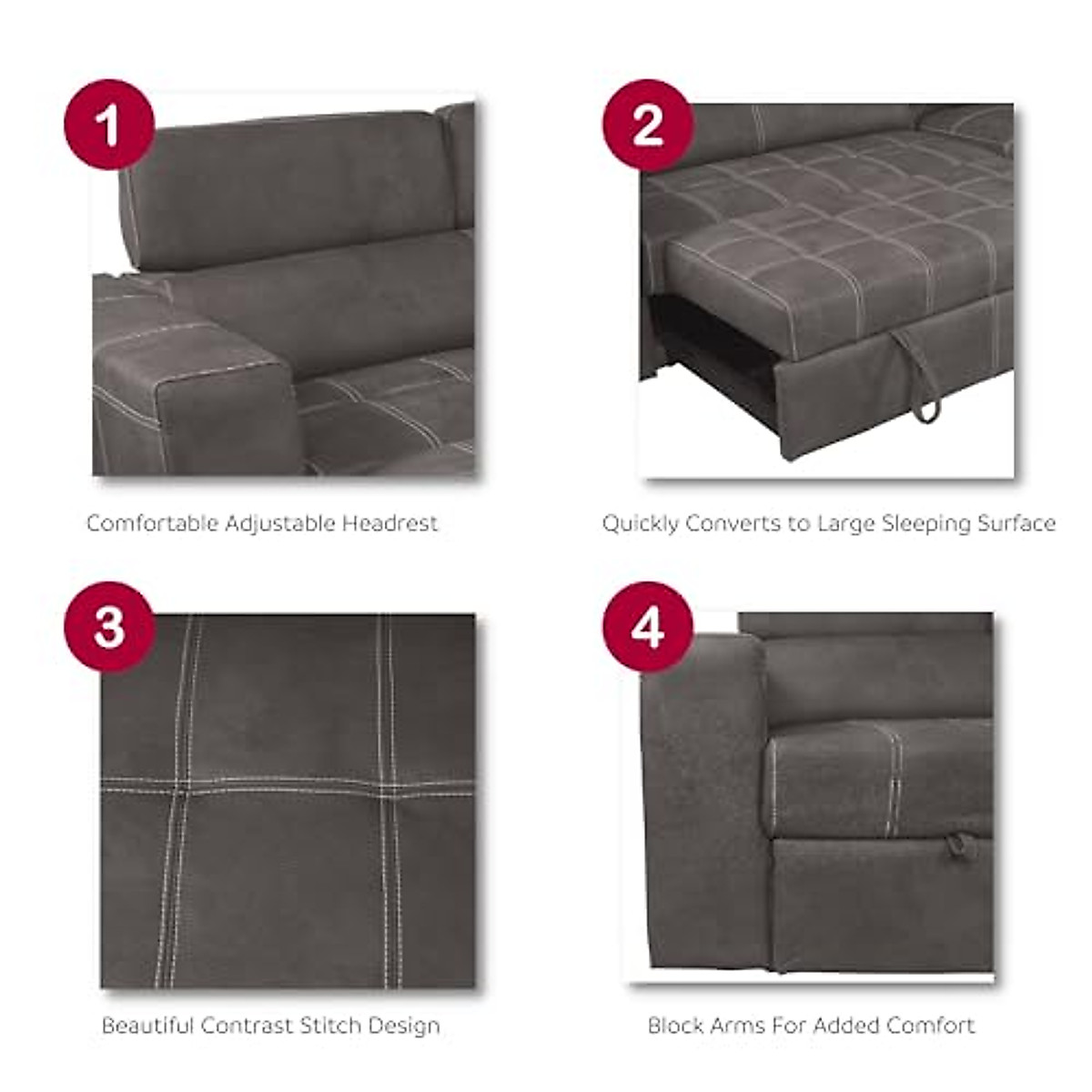 1

Comfortable Adjustable Headrest

2

Quickly Converts to Large Sleeping Surface

3

Beautiful Contrast Stitch Design

4

Block Arms For Added Comfort