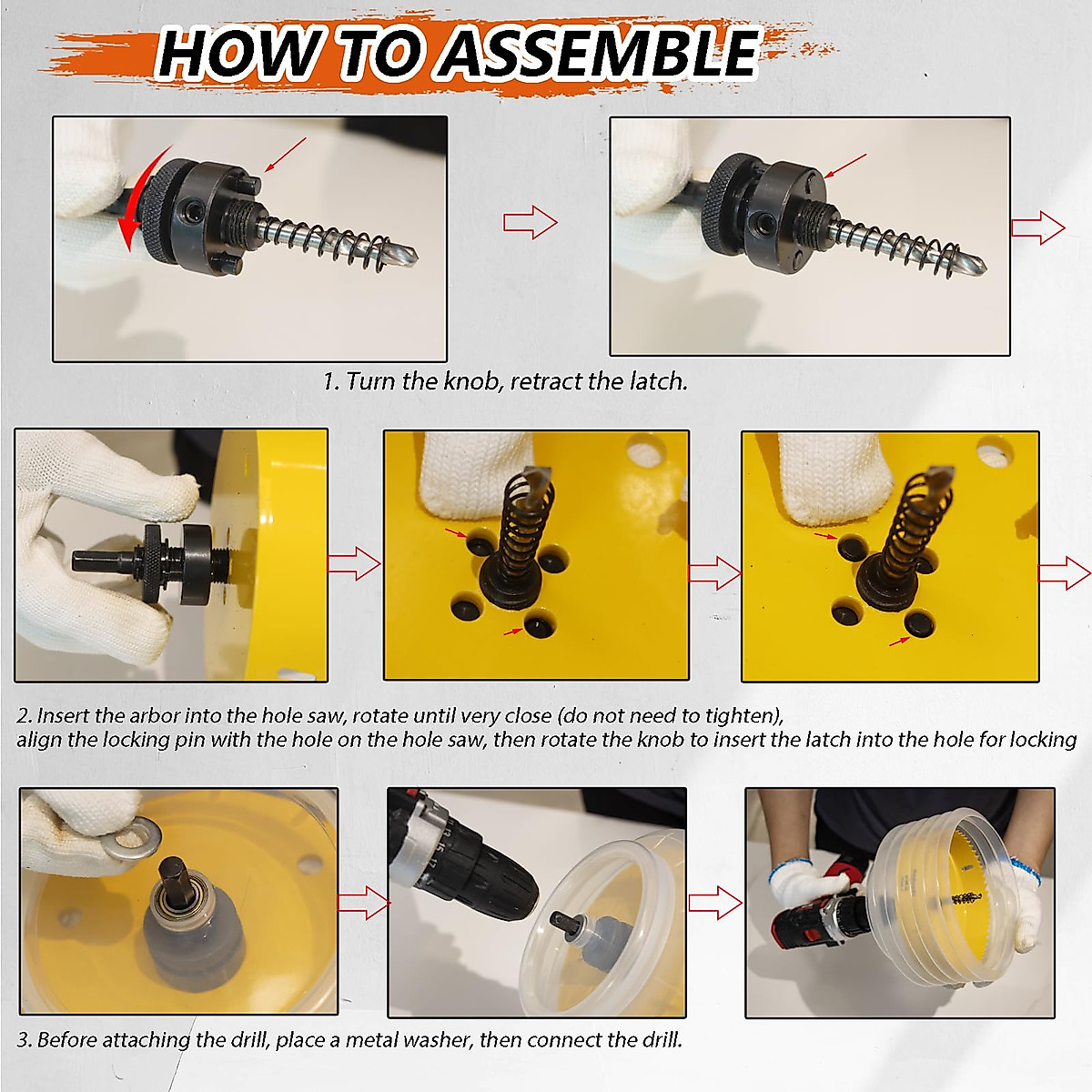 HOW TO ASSEMBLE

1. Turn the knob, retract the latch.

2. Insert the arbor into the hole saw, rotate until very close (do not need to tighten), align the locking pin with the hole on the hole saw, then rotate the knob to insert the latch into the hole for locking

3. Before attaching the drill, place a metal washer, then connect the drill.