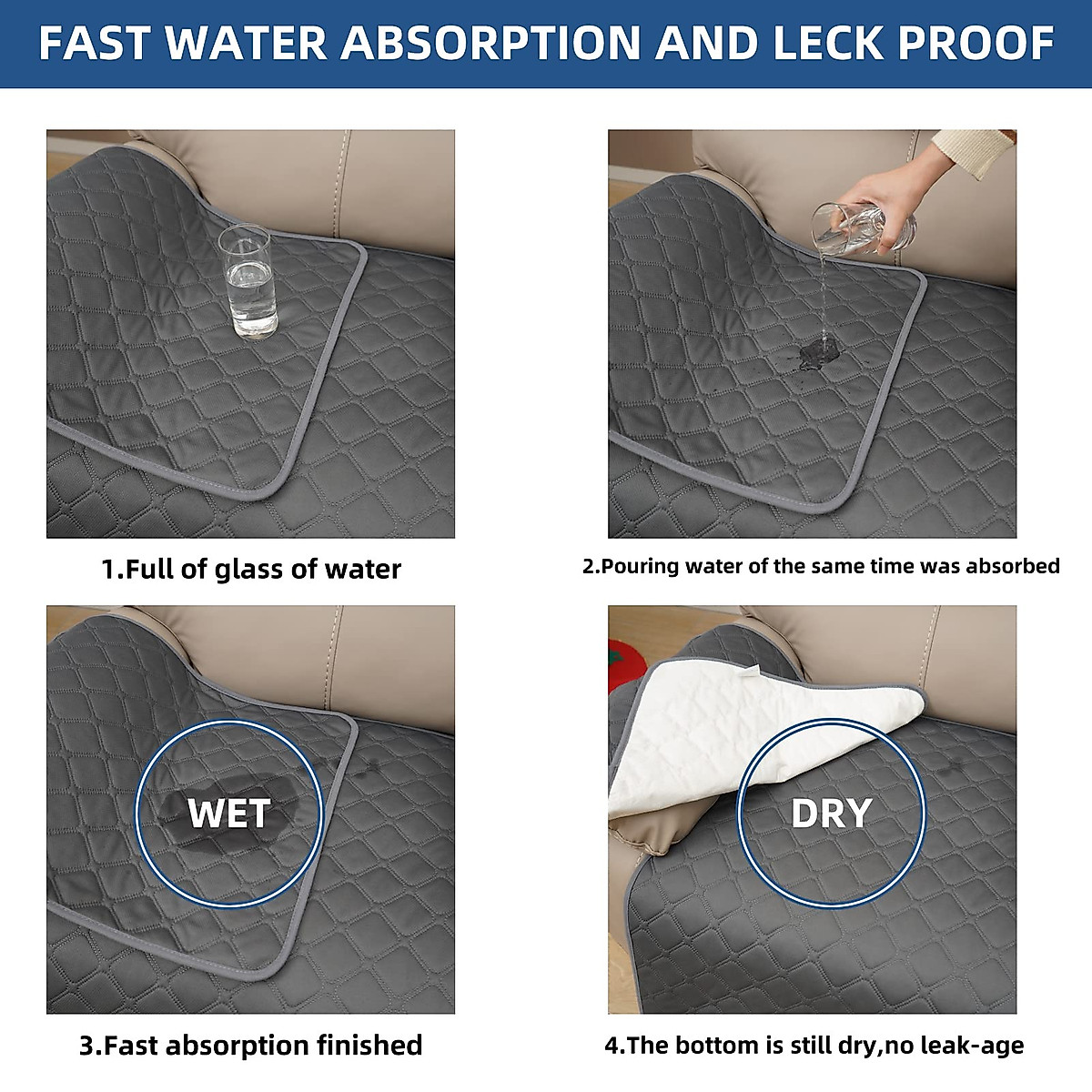 FAST WATER ABSORPTION AND LECK PROOF

1.Full of glass of water

2.Pouring water of the same time was absorbed

WET

3.Fast absorption finished

DRY

4.The bottom is still dry,no leak-age