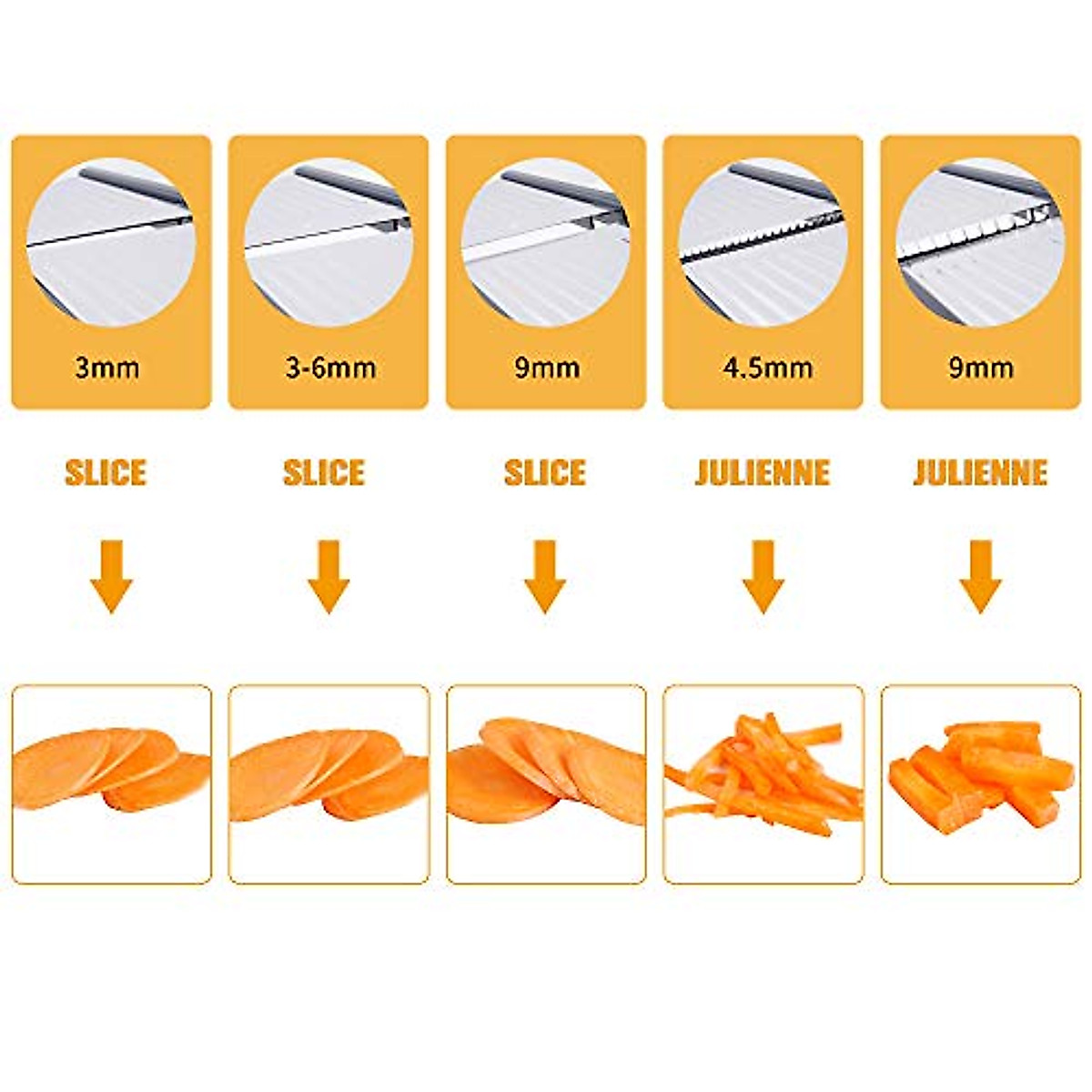 3mm

3-6mm

9mm

4.5mm

9mm

SLICE

SLICE

SLICE

JULIENNE

JULIENNE