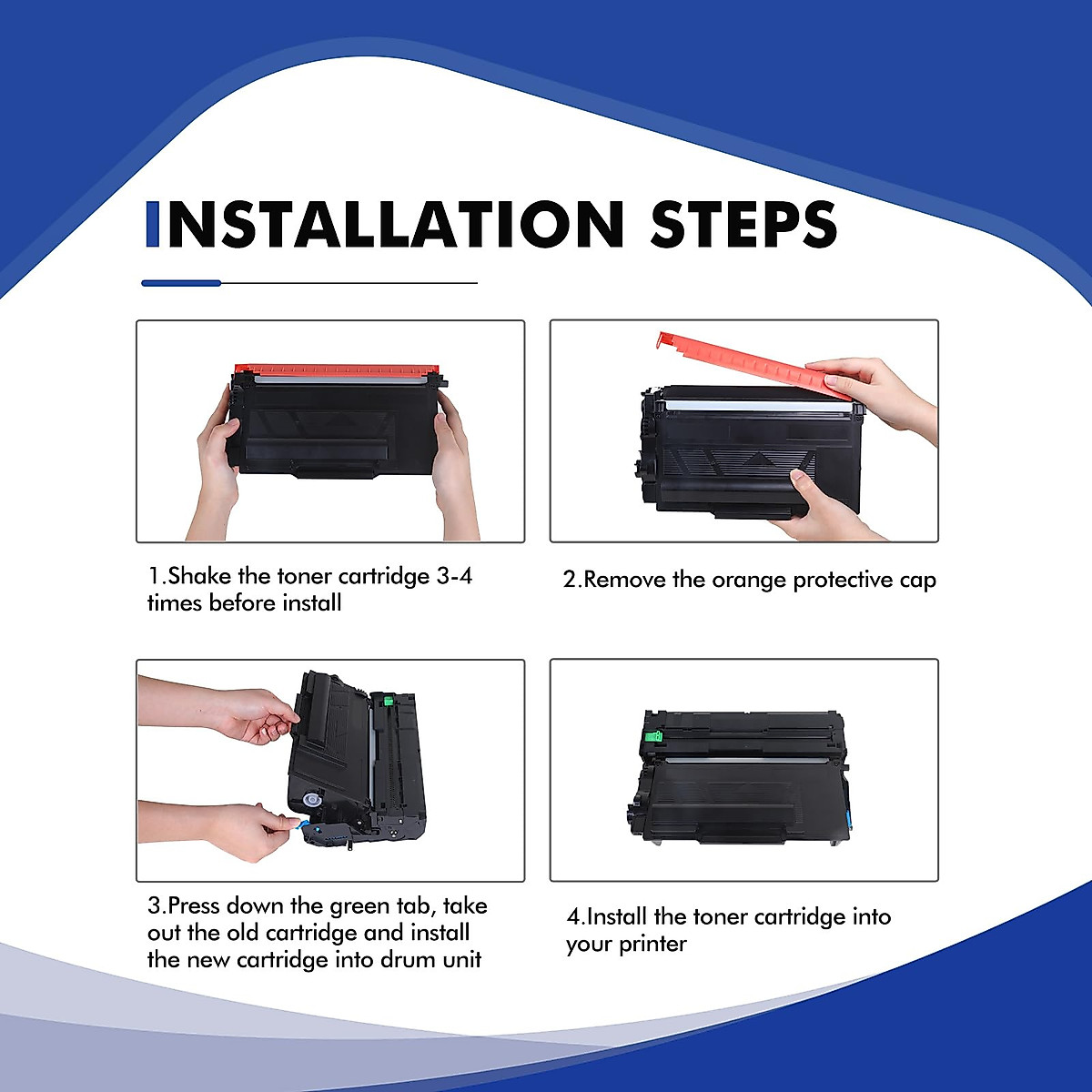 INSTALLATION STEPS

1.Shake the toner cartridge 3-4 times before install

2.Remove the orange protective cap

3.Press down the green tab, take out the old cartridge and install the new cartridge into drum unit

4.Install the toner cartridge into your printer