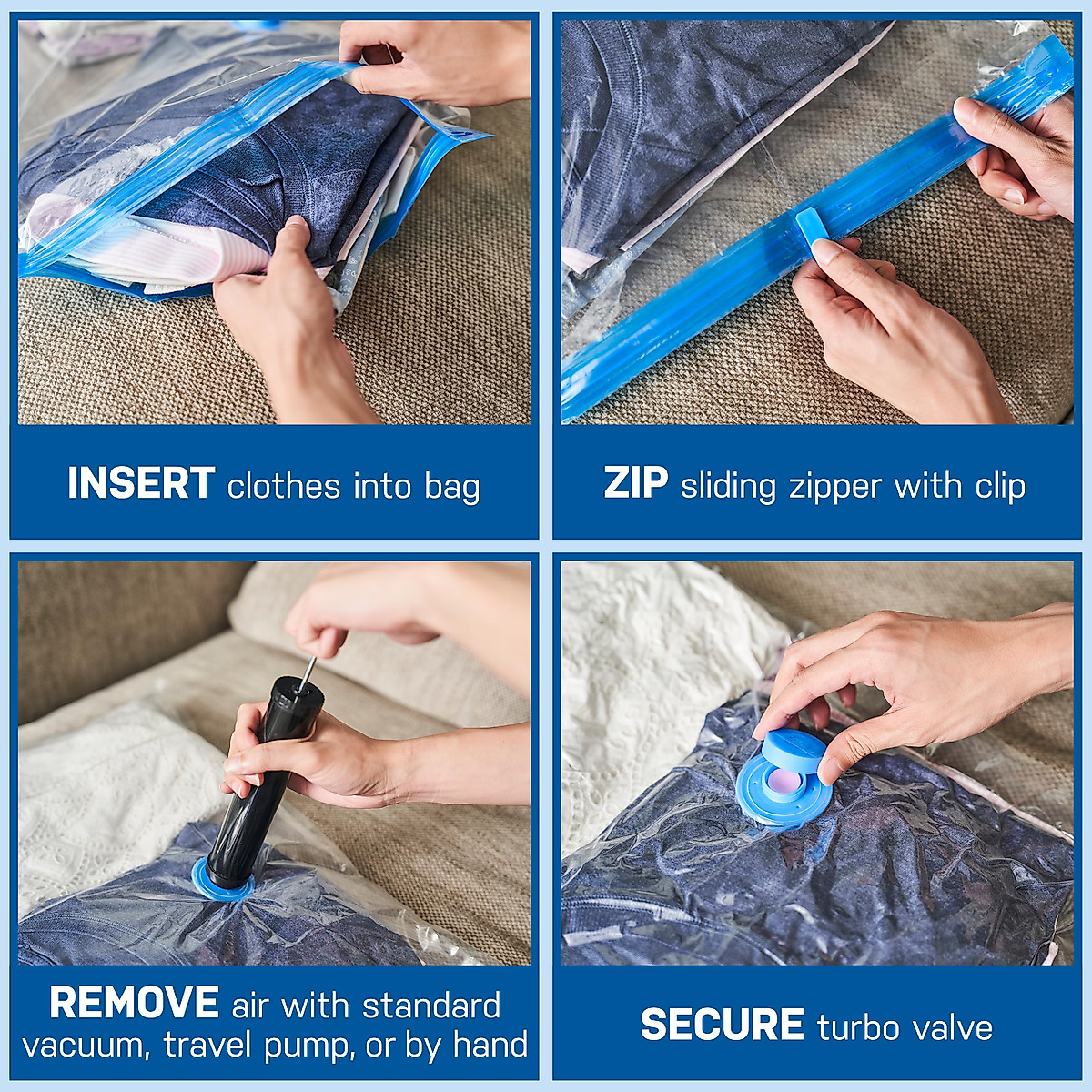 INSERT clothes into bag

ZIP sliding zipper with clip

REMOVE air with standard vacuum, travel pump, or by hand

SECURE turbo valve