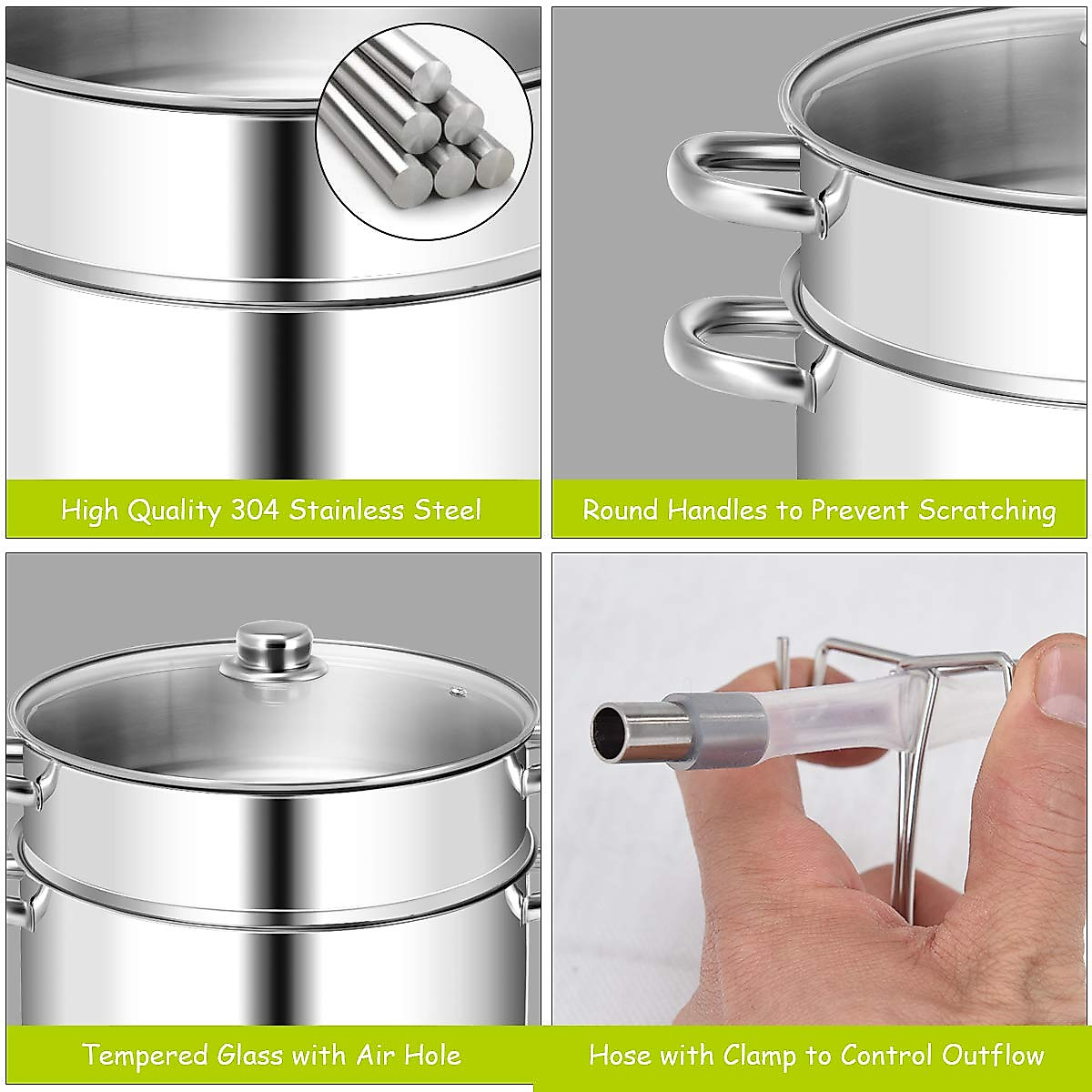 High Quality 304 Stainless Steel

Round Handles to Prevent Scratching

Tempered Glass with Air Hole

Hose with Clamp to Control Outflow