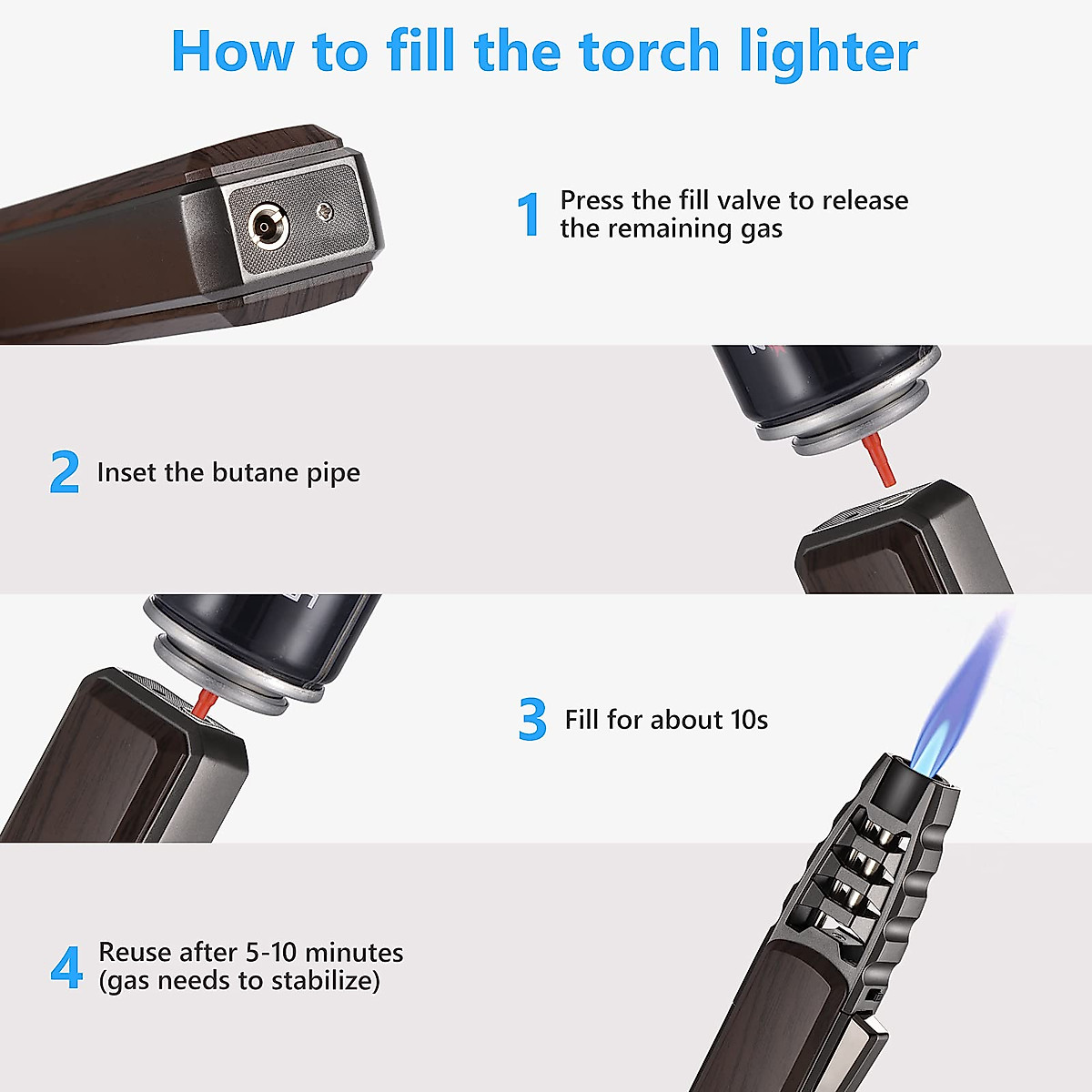 How to fill the torch lighter

1 Press the fill valve to release the remaining gas

2 Inset the butane pipe

3 Fill for about 10s

4 Reuse after 5-10 minutes (gas needs to stabilize)