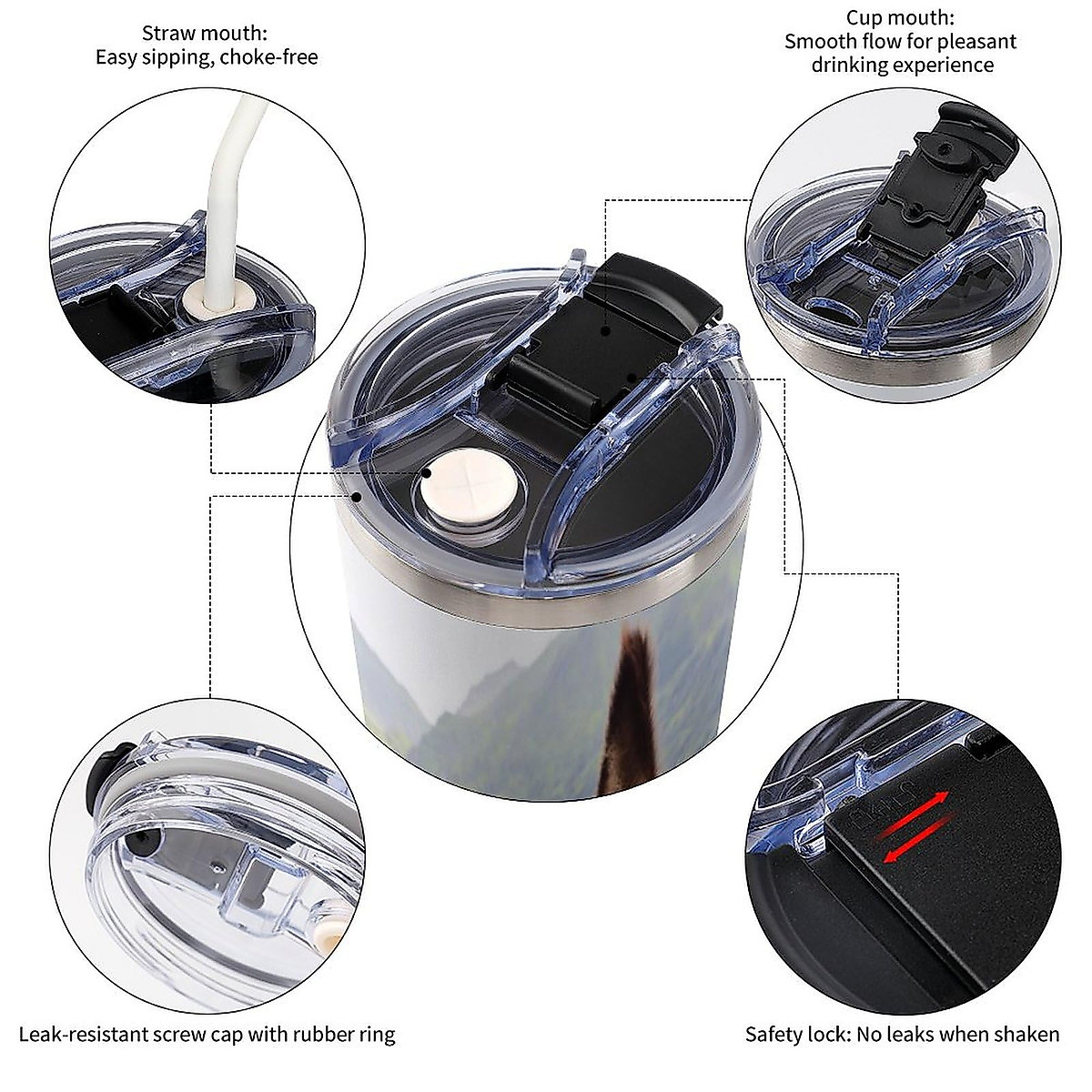 Straw mouth:
Easy sipping, choke-free

Cup mouth:
Smooth flow for pleasant drinking experience

Leak-resistant screw cap with rubber ring

Safety lock: No leaks when shaken