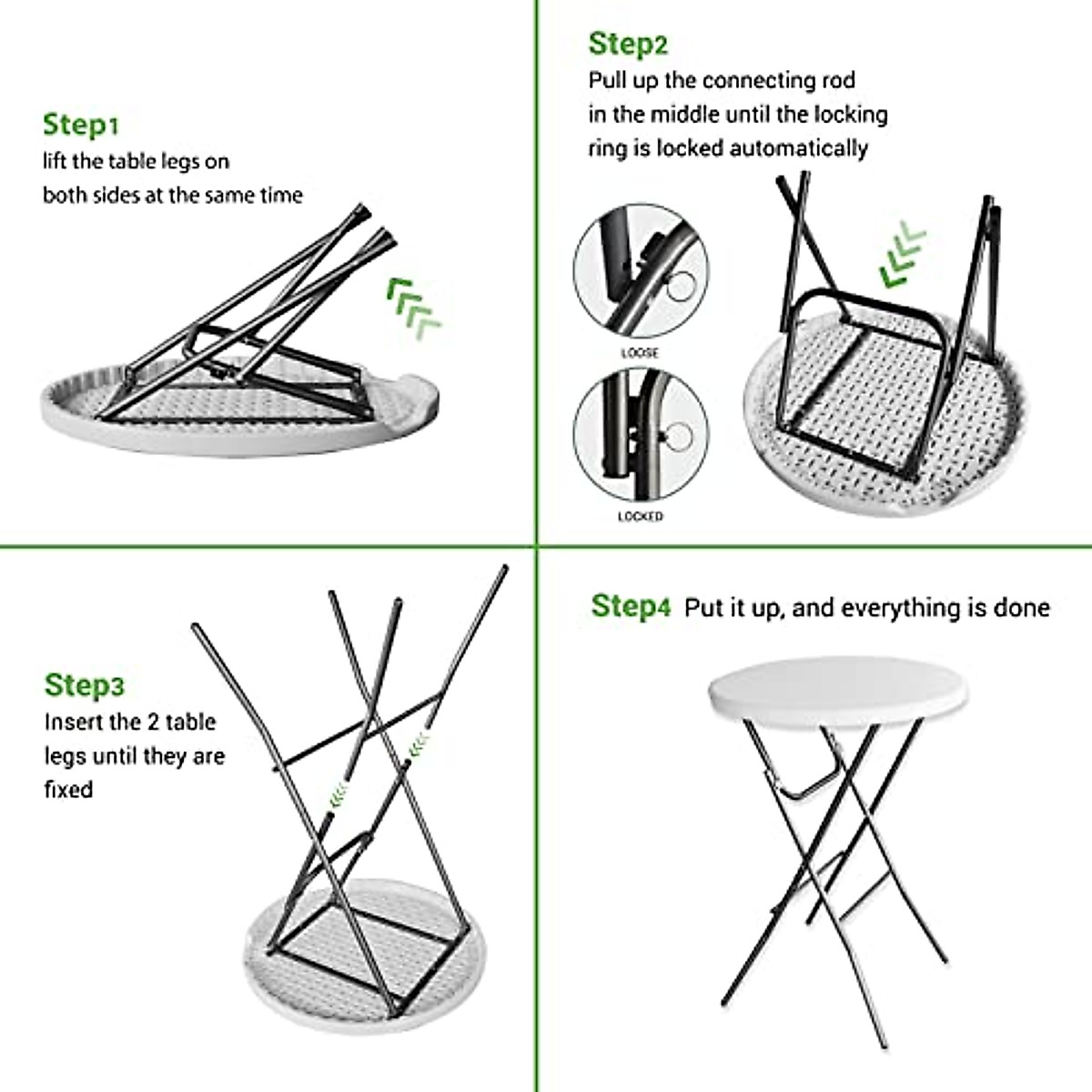 Step1
lift the table legs on both sides at the same time

Step2
Pull up the connecting rod in the middle until the locking ring is locked automatically

LOOSE

LOCKED

Step3
Insert the 2 table legs until they are fixed

Step4 Put it up, and everything is done