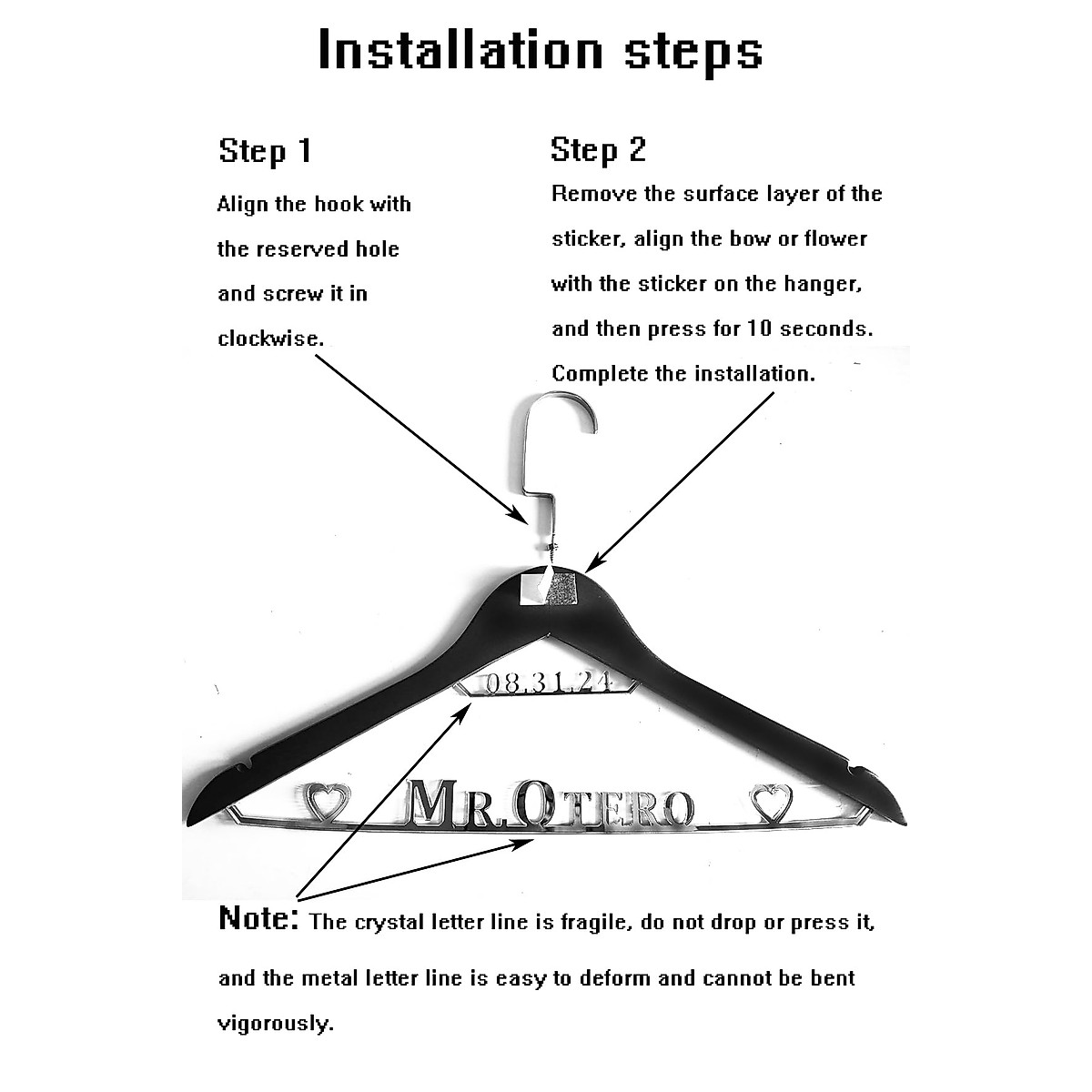 Installation steps

Step 1

Align the hook with the reserved hole and screw it in clockwise.

Step 2

Remove the surface layer of the sticker, align the bow or flower with the sticker on the hanger, and then press for 10 seconds. Complete the installation.

08.31.24

MR.OTERO

Note: The crystal letter line is fragile, do not drop or press it, and the metal letter line is easy to deform and cannot be bent vigorously.