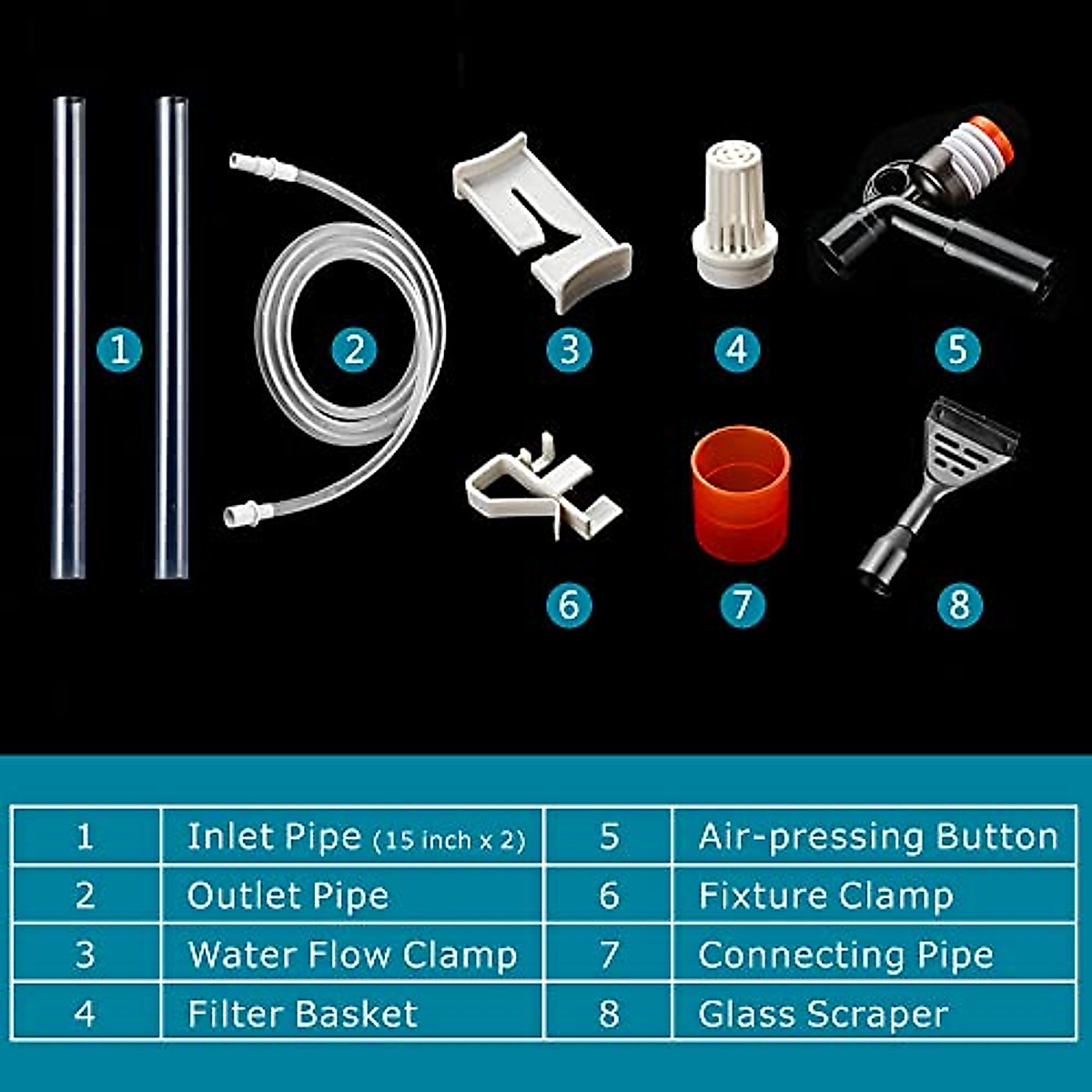 1 2 3 4 5

6 7 8

| 1 | Inlet Pipe (15 inch x 2) | 5 | Air-pressing Button |
|---|---|---|---|
| 2 | Outlet Pipe | 6 | Fixture Clamp |
| 3 | Water Flow Clamp | 7 | Connecting Pipe |
| 4 | Filter Basket | 8 | Glass Scraper |