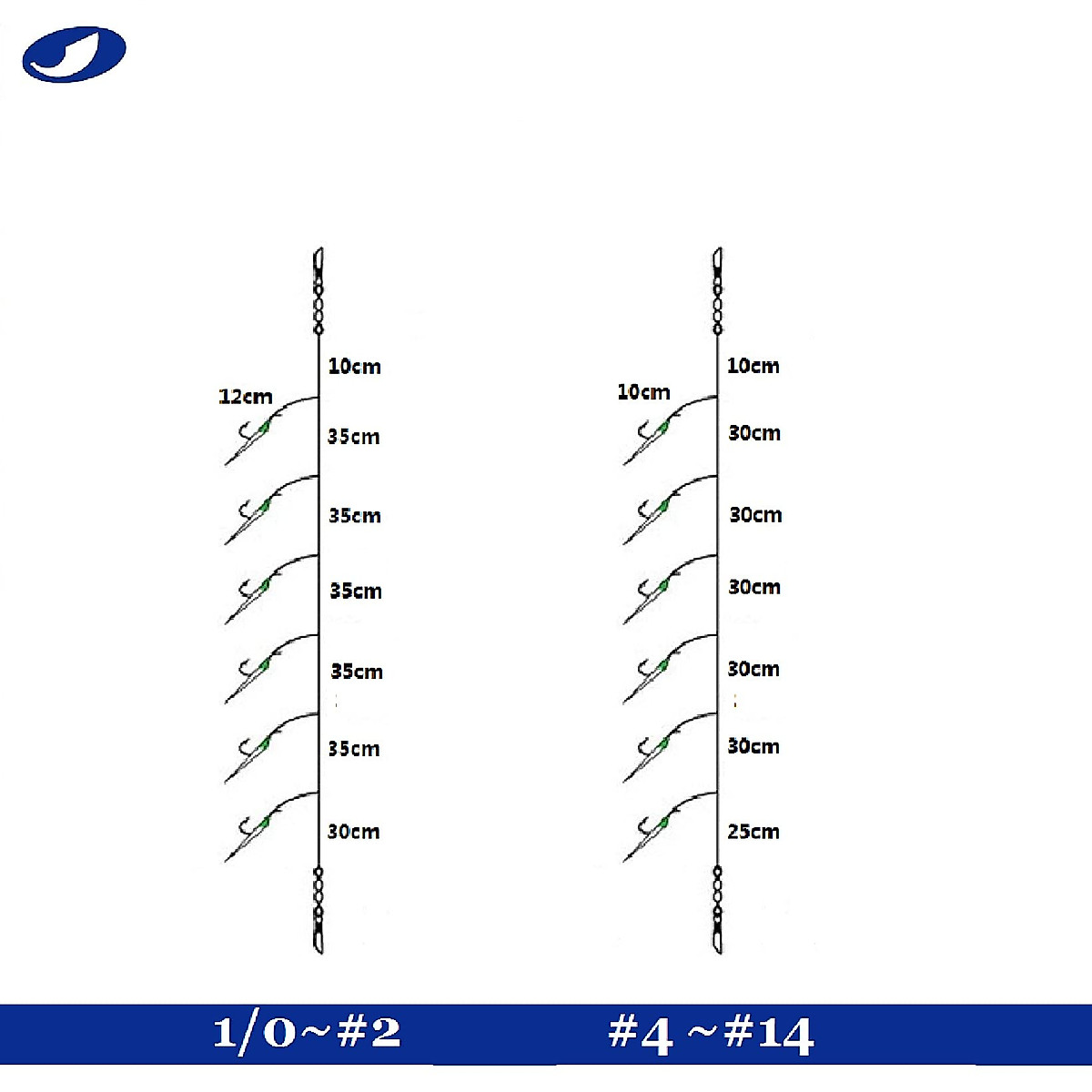 10cm
12cm
35cm
35cm
35cm
35cm
35cm
30cm

10cm
10cm
30cm
30cm
30cm
30cm
30cm
25cm

1/0~#2

#4 ~#14