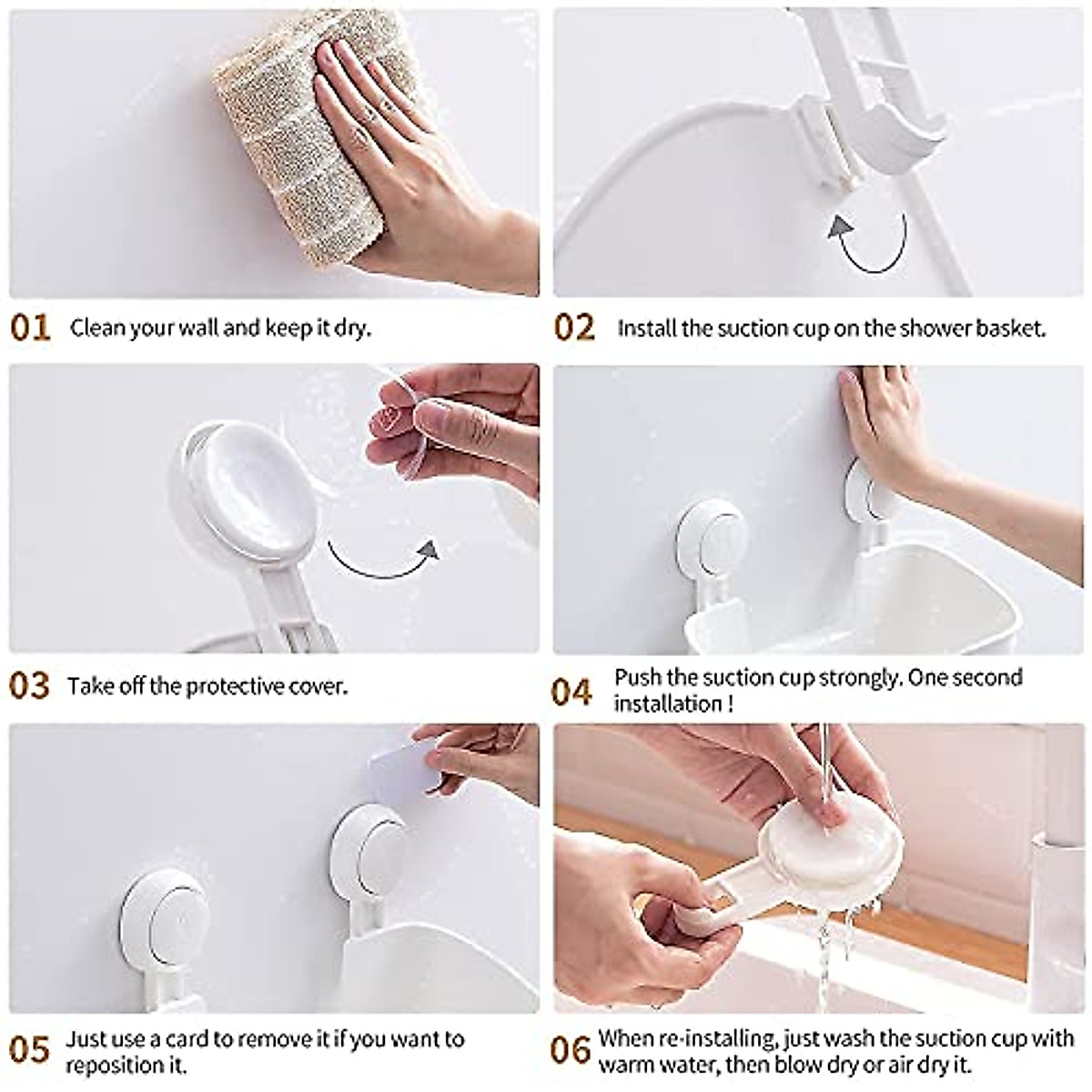 01 Clean your wall and keep it dry.

02 Install the suction cup on the shower basket.

03 Take off the protective cover.

04 Push the suction cup strongly. One second installation !

05 Just use a card to remove it if you want to reposition it.

06 When re-installing, just wash the suction cup with warm water, then blow dry or air dry it.