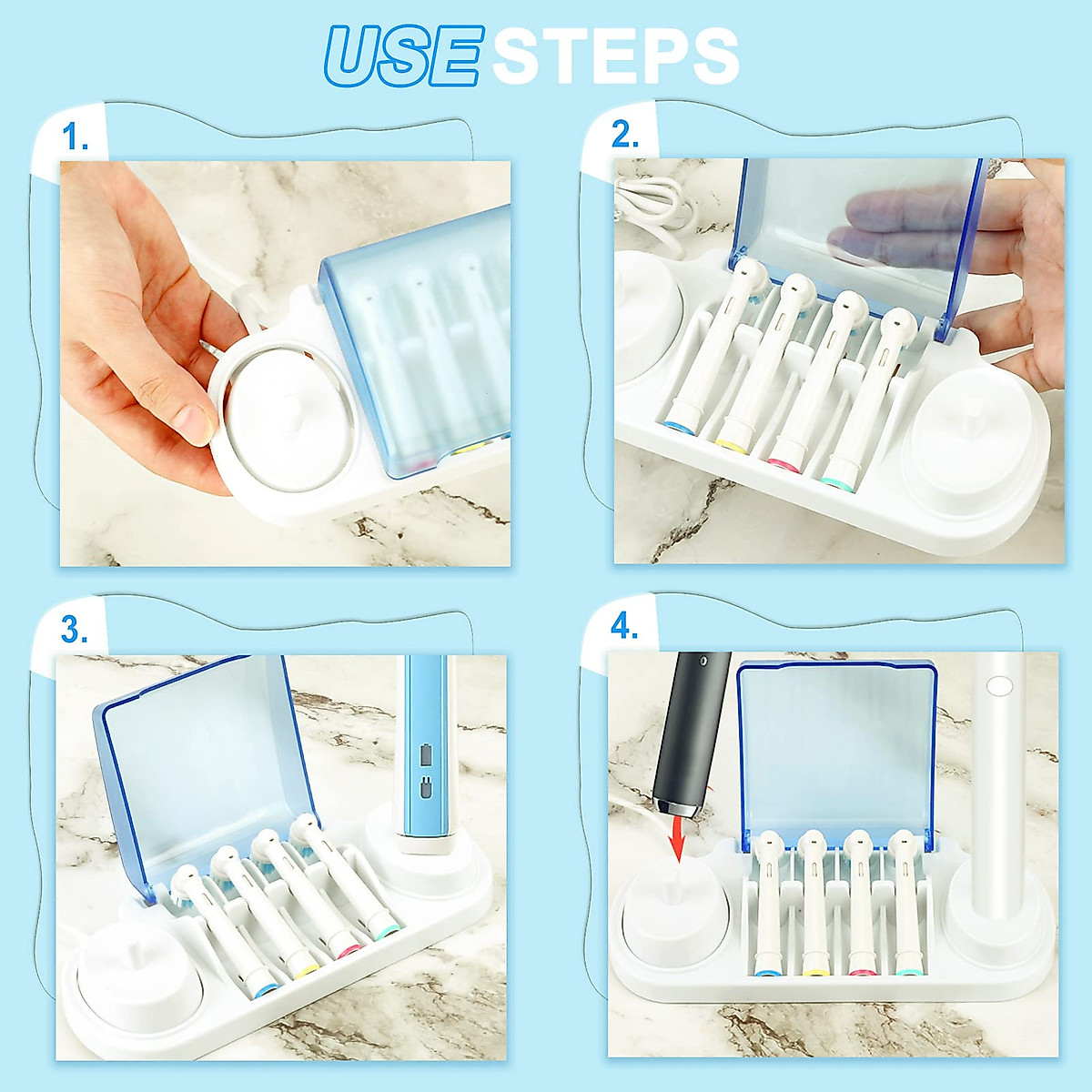 USE STEPS

1.

2.

3.

4.