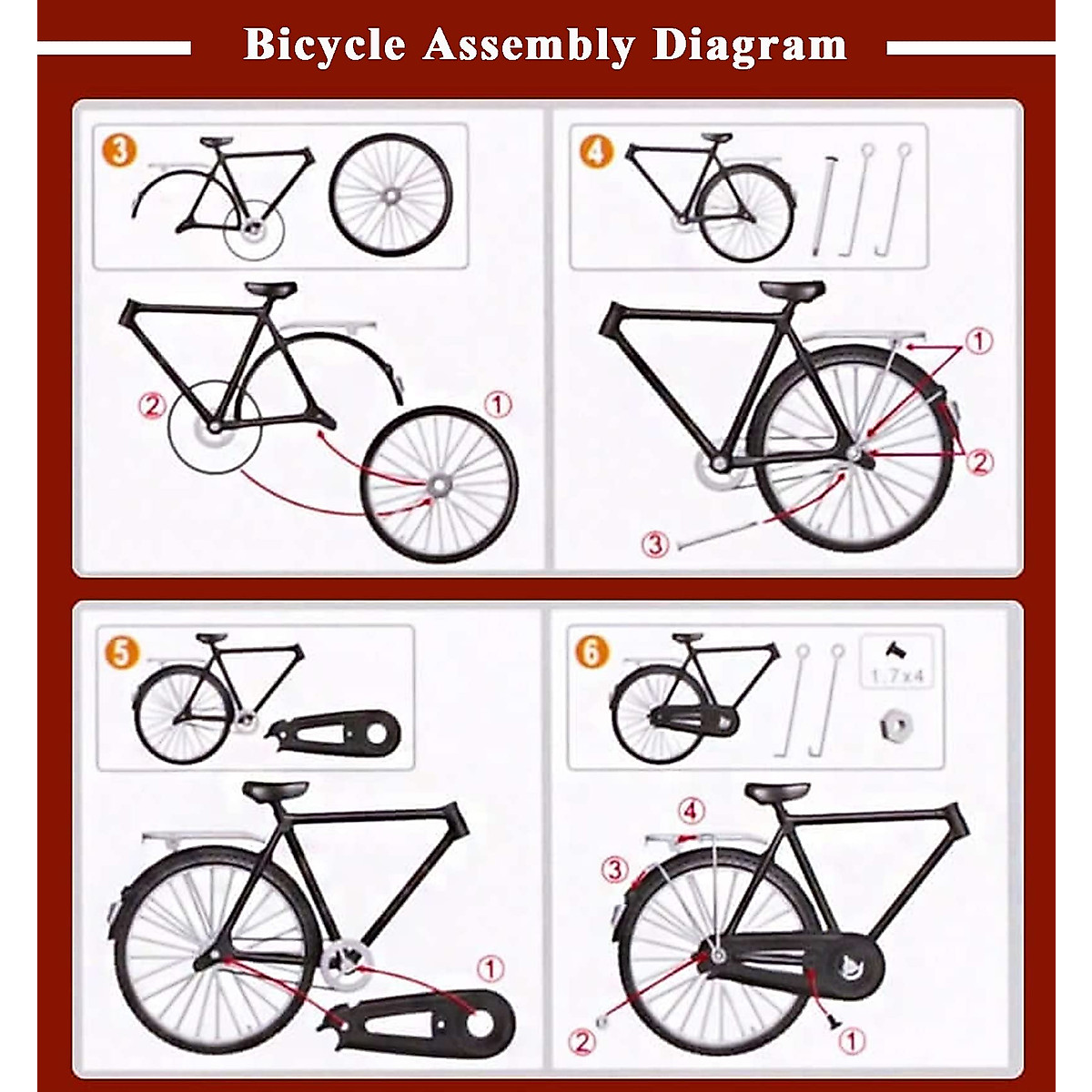 Bicycle Assembly Diagram

3
2
1

4
1
2
3

5
1

6
1.7x4
4
3
2
1