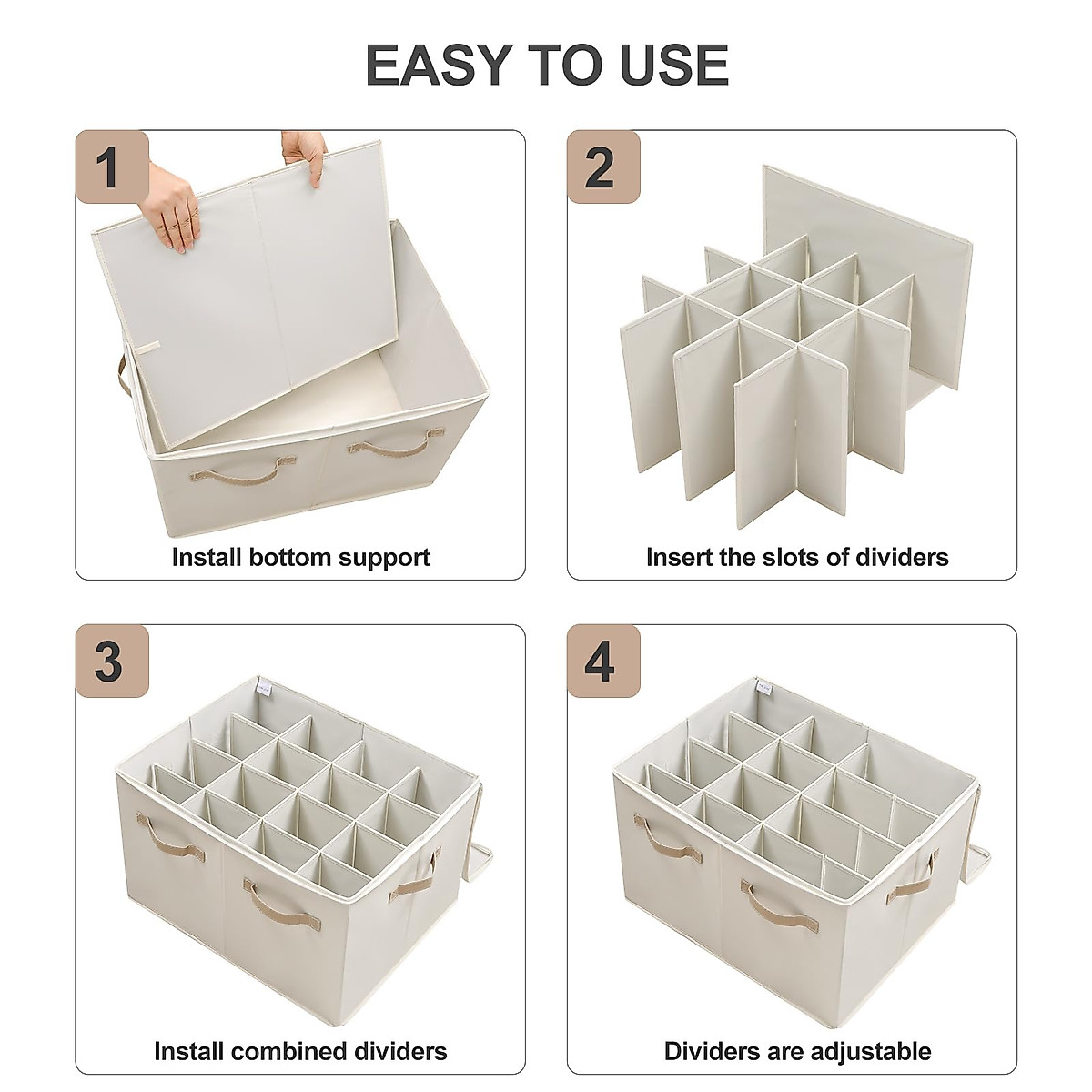 EASY TO USE

1

Install bottom support

2

Insert the slots of dividers

3

Install combined dividers

4

Dividers are adjustable