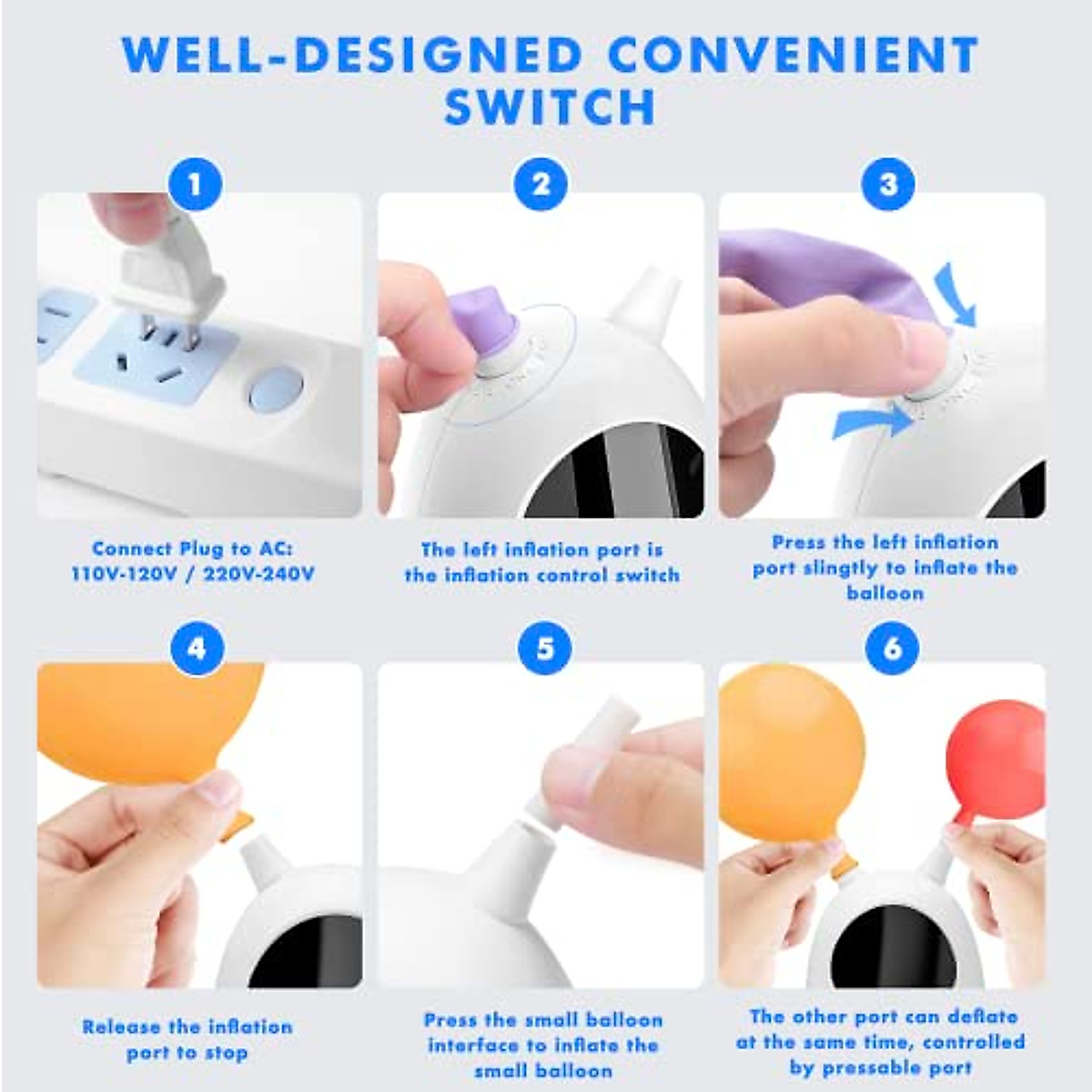 WELL-DESIGNED CONVENIENT SWITCH

1

Connect Plug to AC: 110V-120V / 220V-240V

2

The left inflation port is the inflation control switch

3

Press the left inflation port slingtly to inflate the balloon

4

Release the inflation port to stop

5

Press the small balloon interface to inflate the small balloon

6

The other port can deflate at the same time, controlled by pressable port