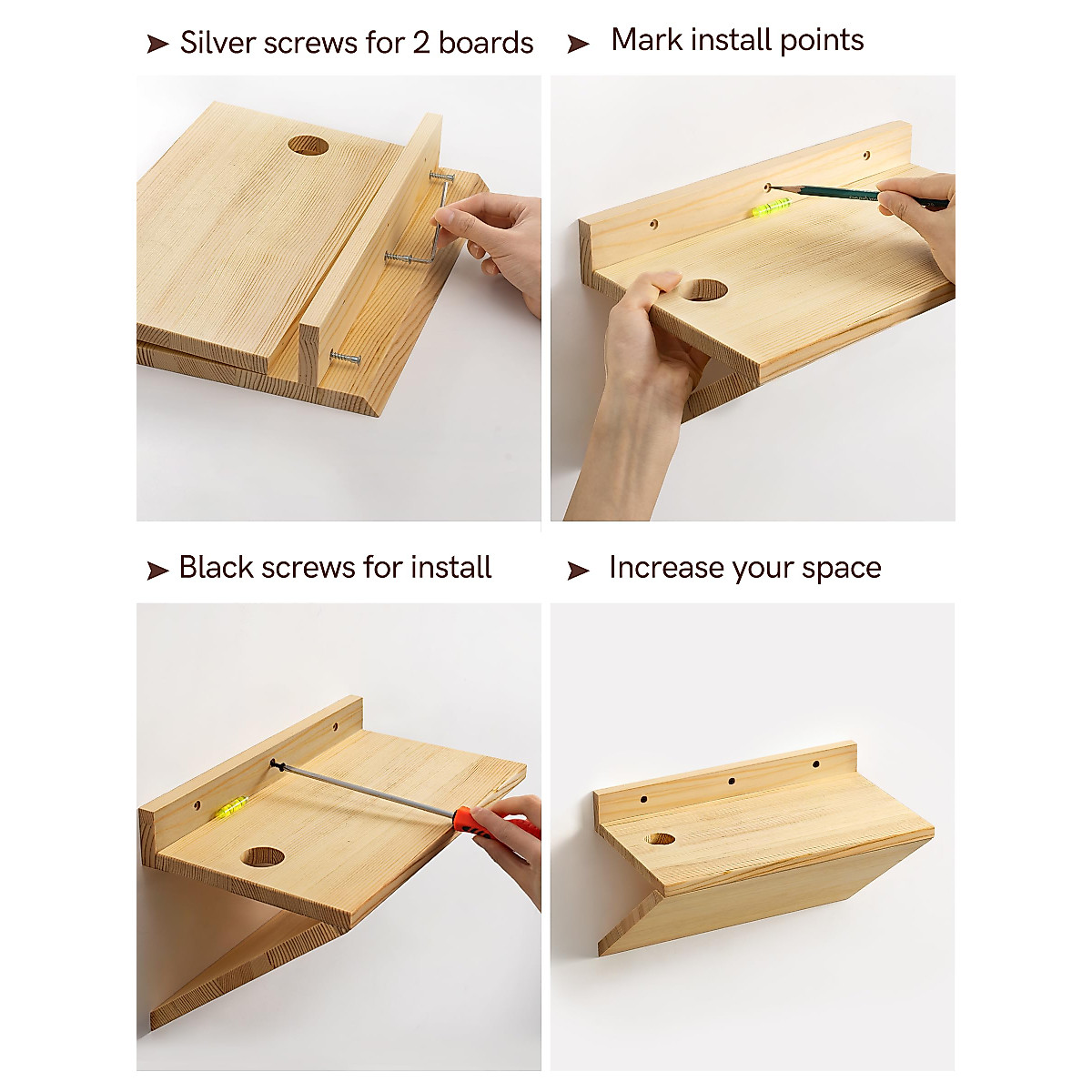 ➤ Silver screws for 2 boards

➤ Mark install points

➤ Black screws for install

➤ Increase your space