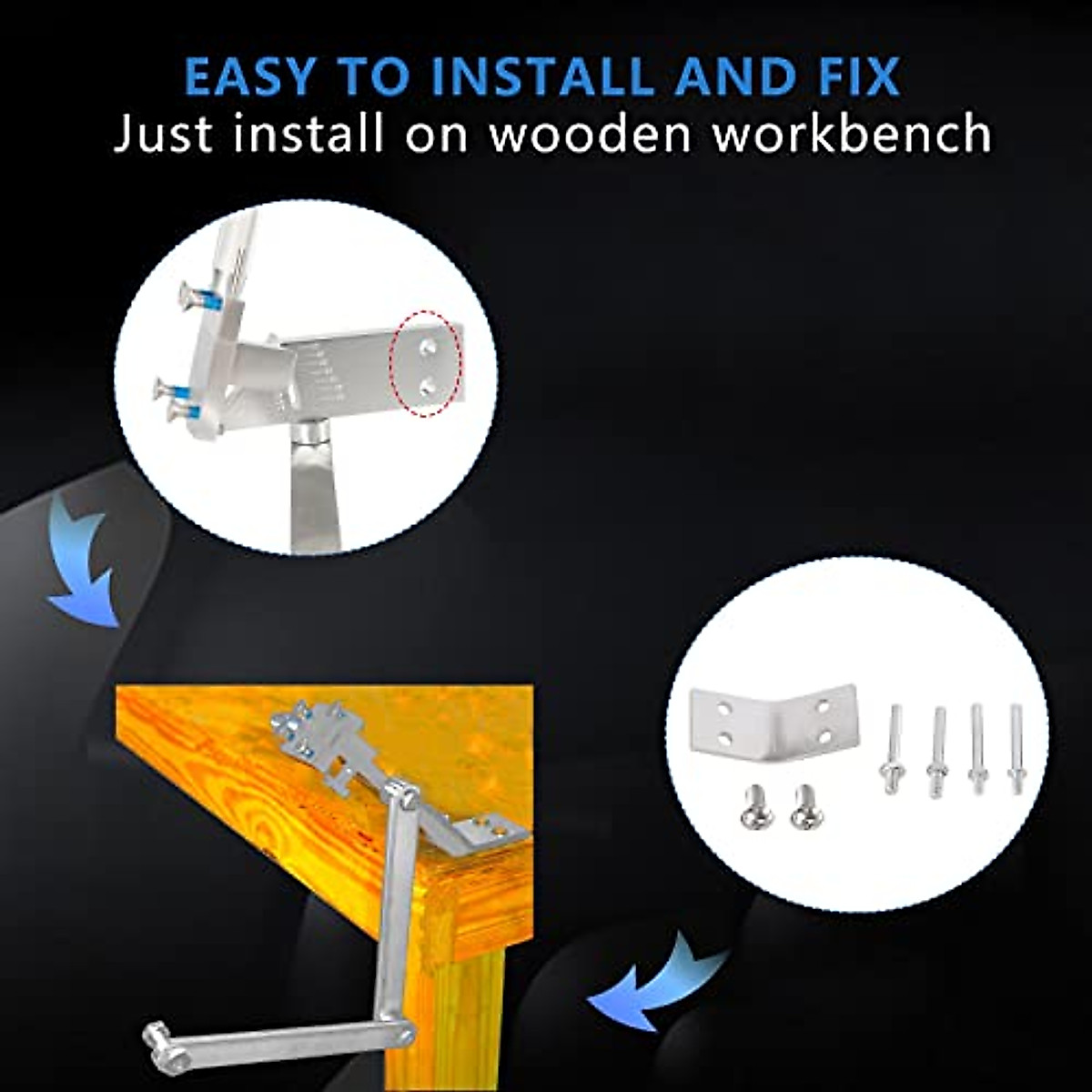 EASY TO INSTALL AND FIX
Just install on wooden workbench