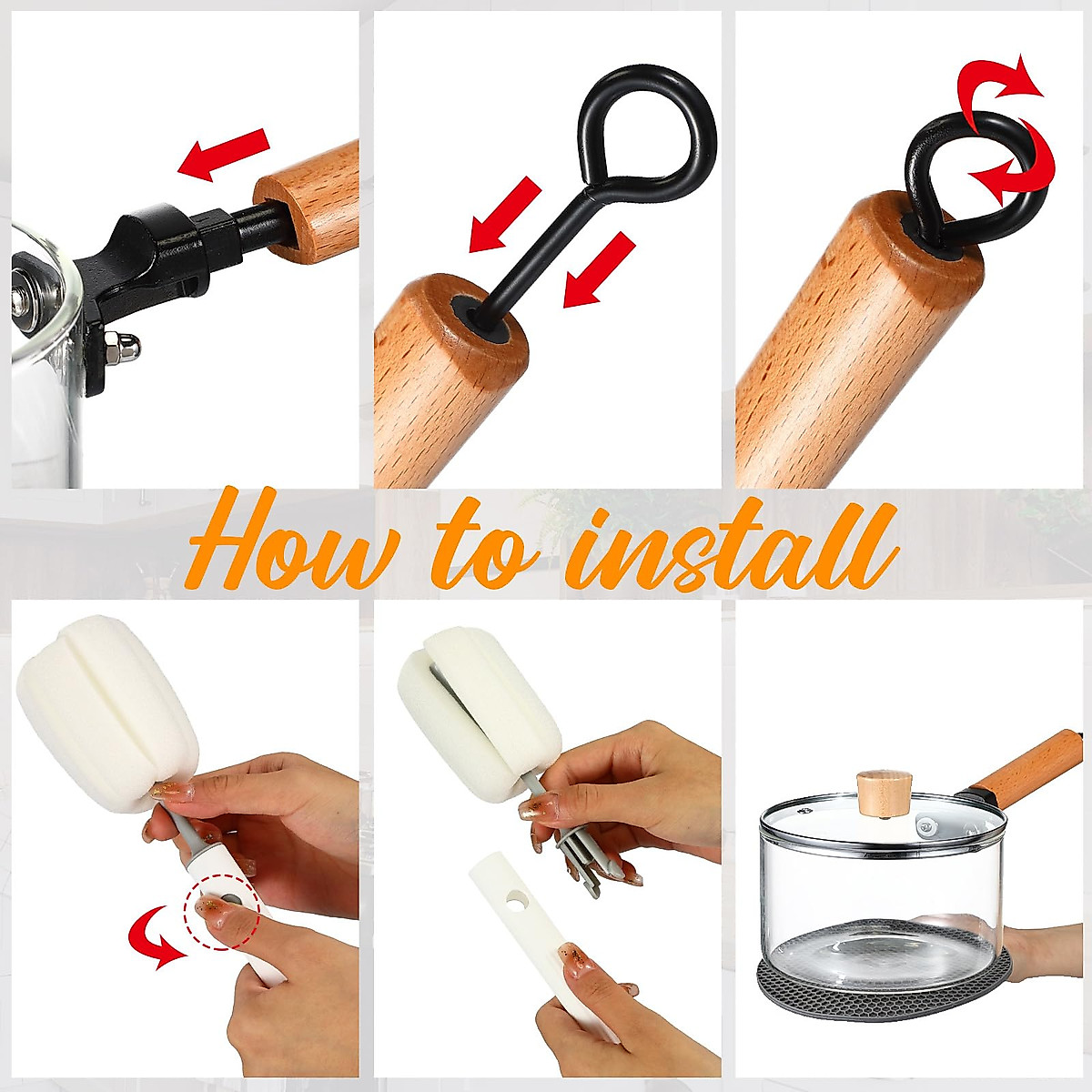 How to install