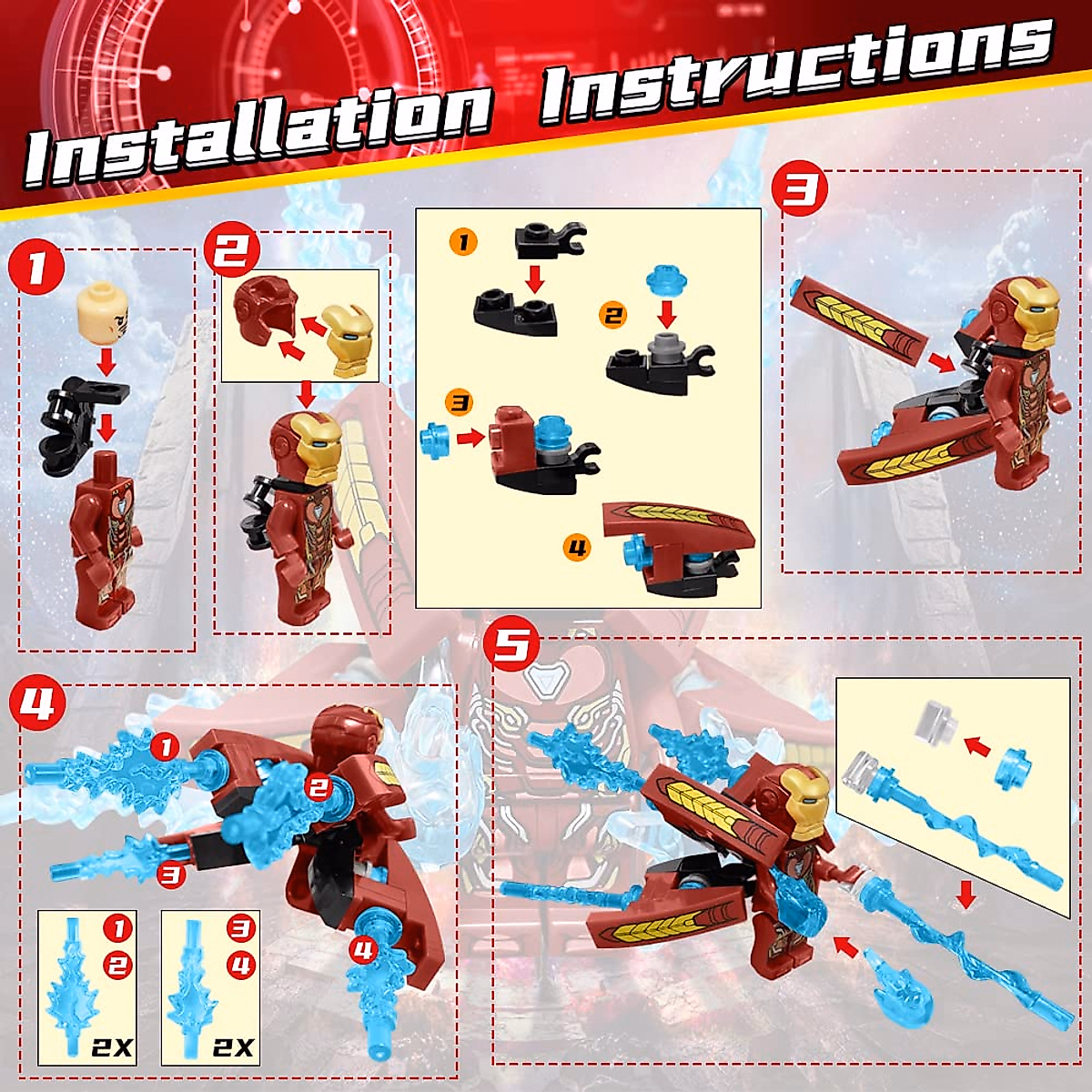 Installation Instructions

1

2

1

2

3

4

3

4

1

2

3

4

1

2

2X

3

4

2X

5