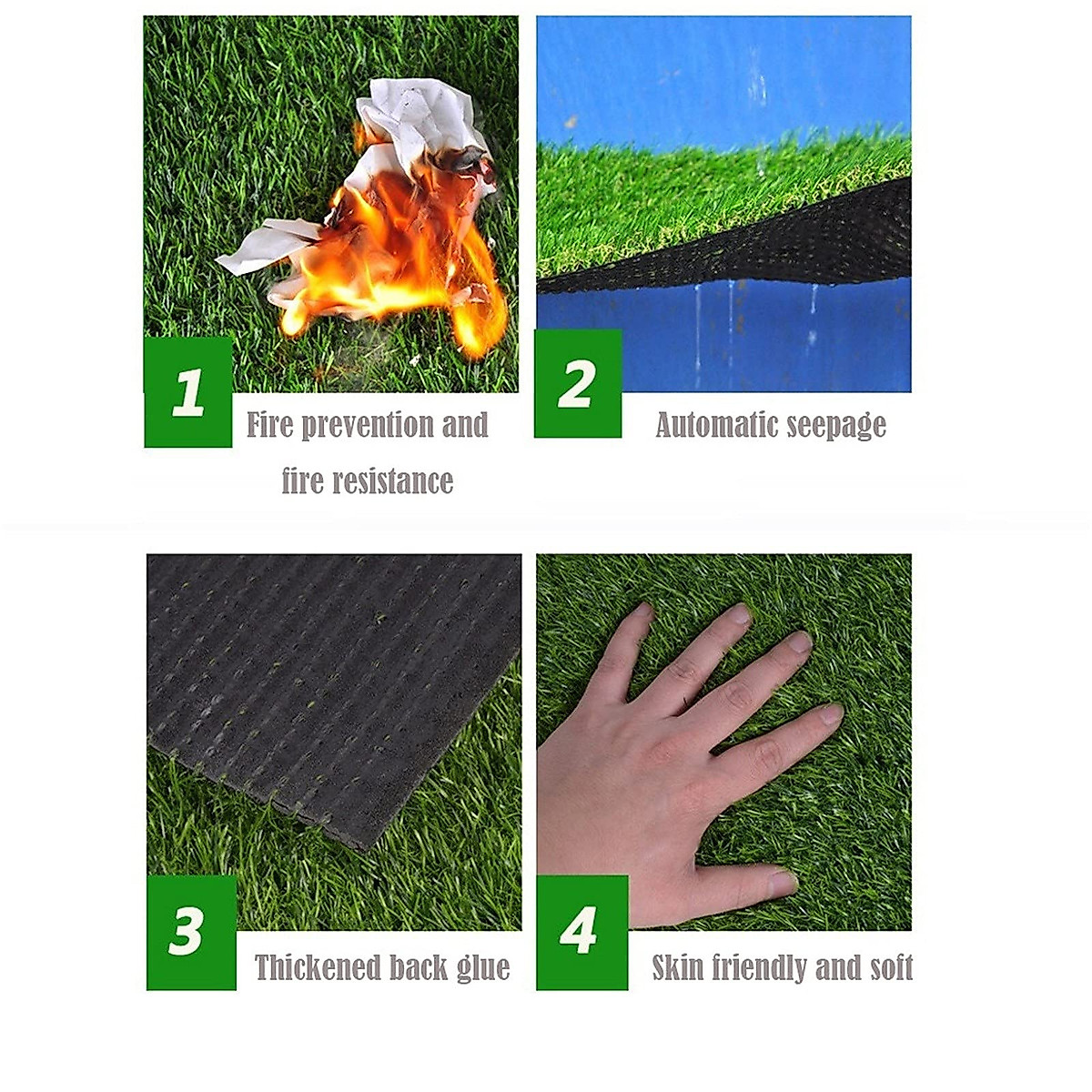 1
Fire prevention and fire resistance

2
Automatic seepage

3
Thickened back glue

4
Skin friendly and soft