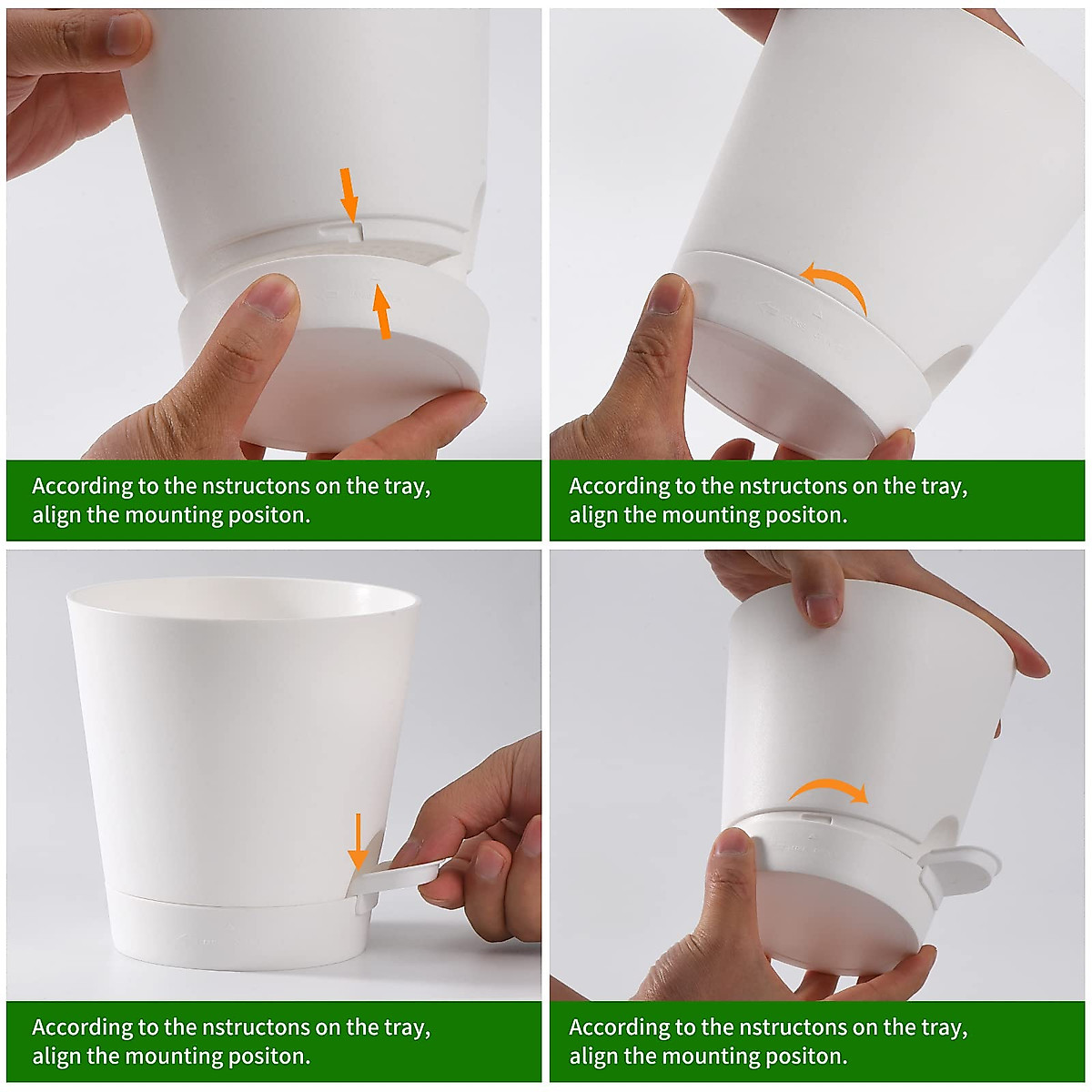 According to the nstructons on the tray, align the mounting positon.

According to the nstructons on the tray, align the mounting positon.

According to the nstructons on the tray, align the mounting positon.

According to the nstructons on the tray, align the mounting positon.