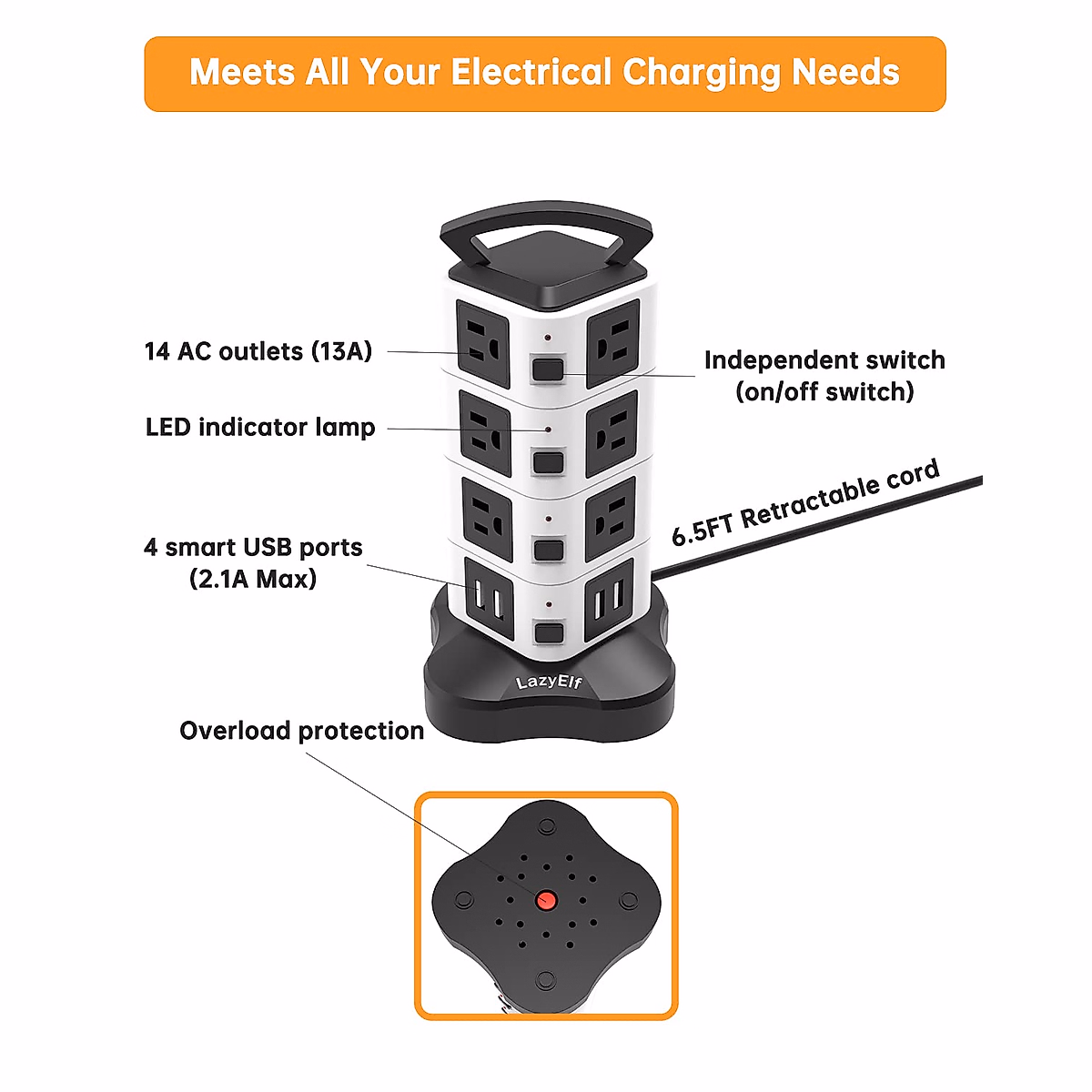 Meets All Your Electrical Charging Needs

14 AC outlets (13A)

Independent switch
(on/off switch)

LED indicator lamp

6.5FT Retractable cord

4 smart USB ports
(2.1A Max)

LazyElf

Overload protection