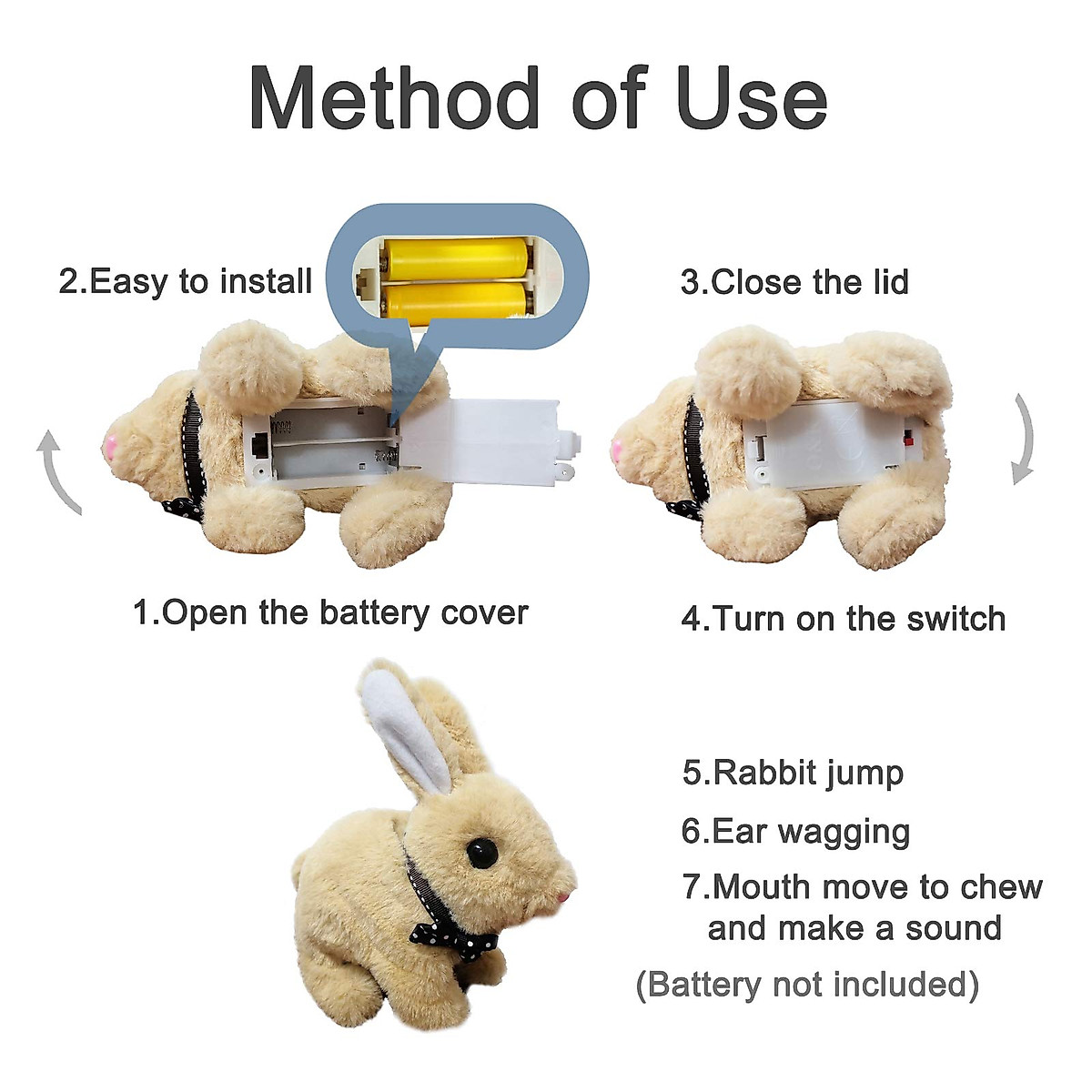 Method of Use

2.Easy to install

3.Close the lid

1.Open the battery cover

4.Turn on the switch

5.Rabbit jump

6.Ear wagging

7.Mouth move to chew and make a sound

(Battery not included)