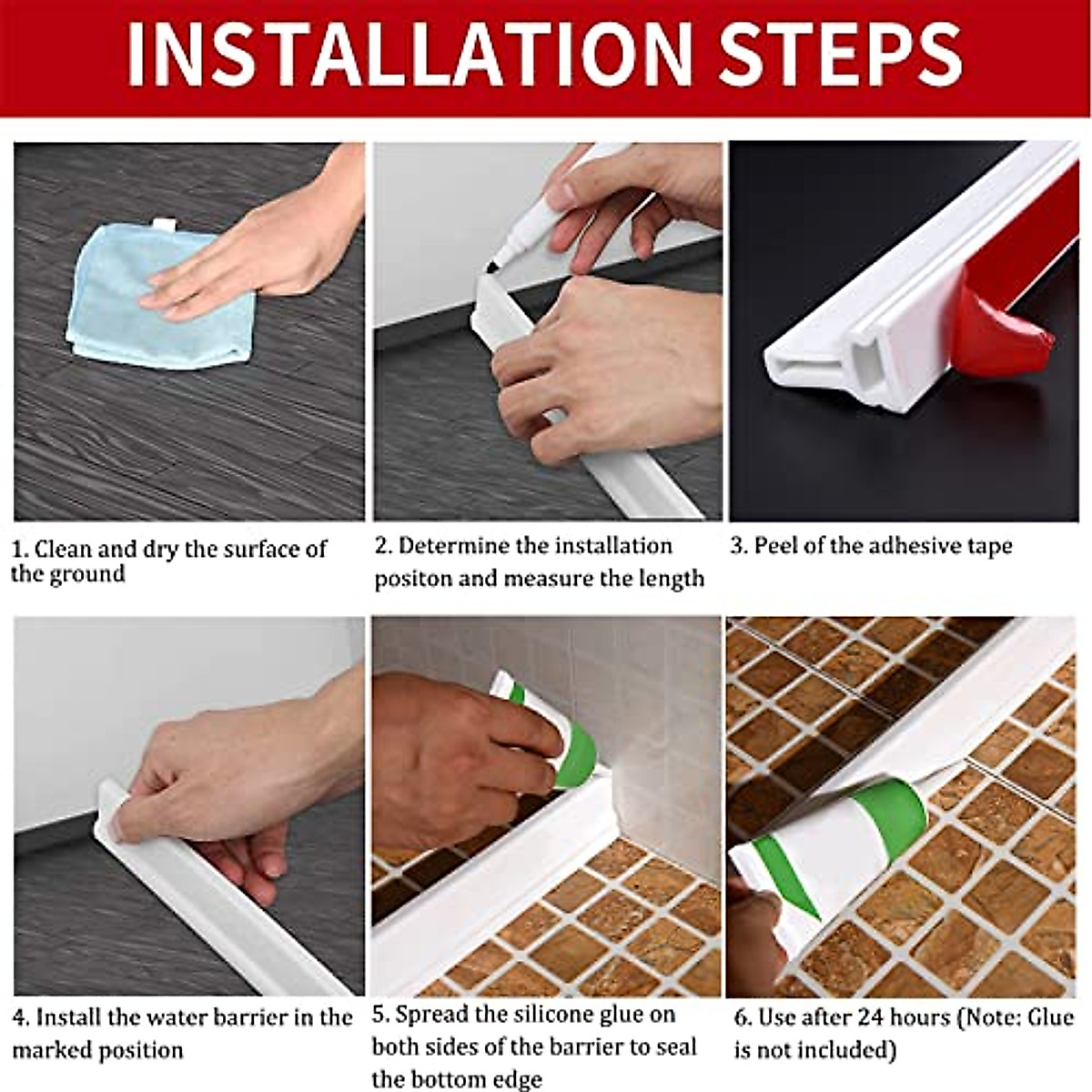 INSTALLATION STEPS

1. Clean and dry the surface of the ground

2. Determine the installation positon and measure the length

3. Peel of the adhesive tape

4. Install the water barrier in the marked position

5. Spread the silicone glue on both sides of the barrier to seal the bottom edge

6. Use after 24 hours (Note: Glue is not included)