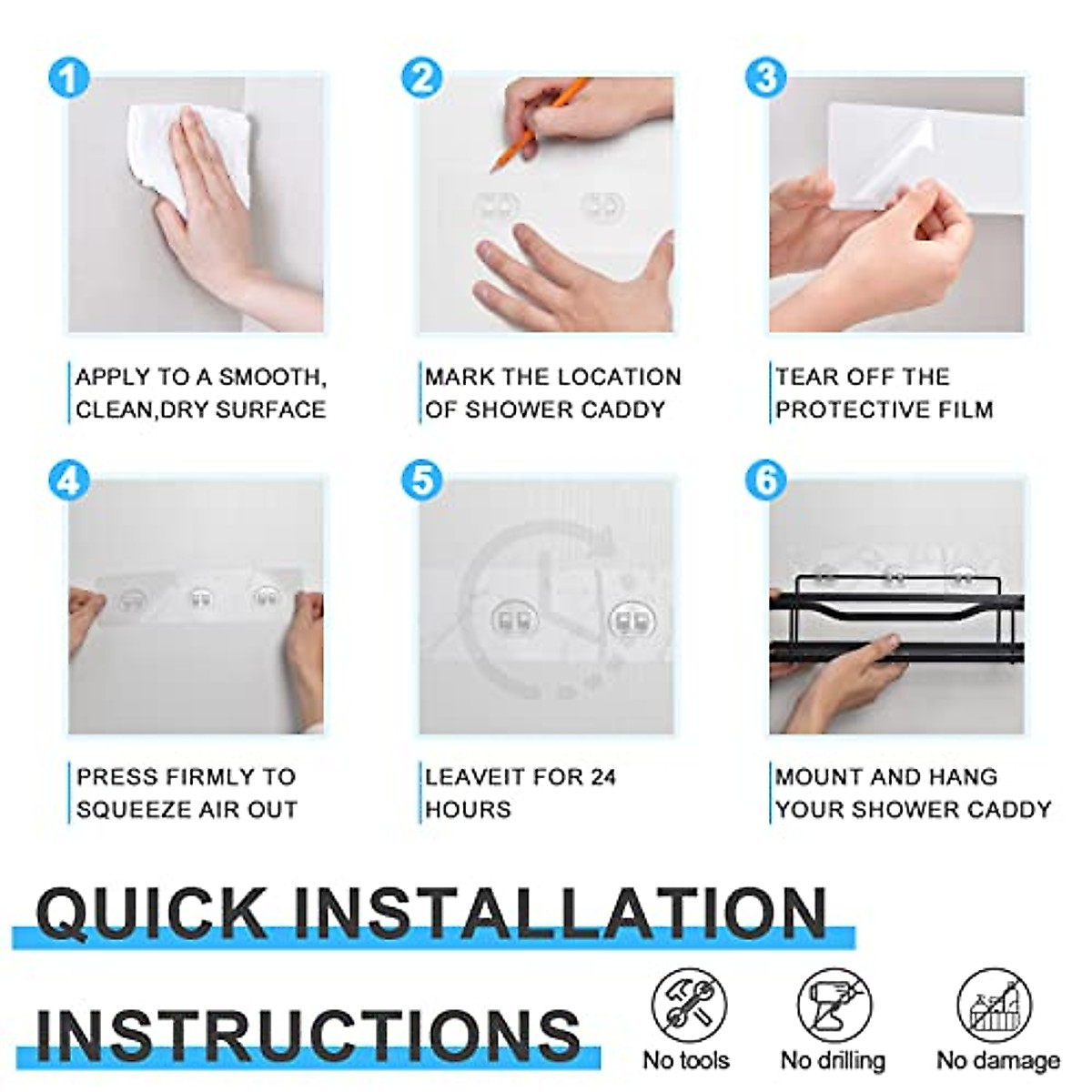 1

APPLY TO A SMOOTH, CLEAN,DRY SURFACE

2

MARK THE LOCATION OF SHOWER CADDY

3

TEAR OFF THE PROTECTIVE FILM

4

PRESS FIRMLY TO SQUEEZE AIR OUT

5

LEAVEIT FOR 24 HOURS

6

MOUNT AND HANG YOUR SHOWER CADDY

QUICK INSTALLATION

INSTRUCTIONS

No tools

No drilling

No damage