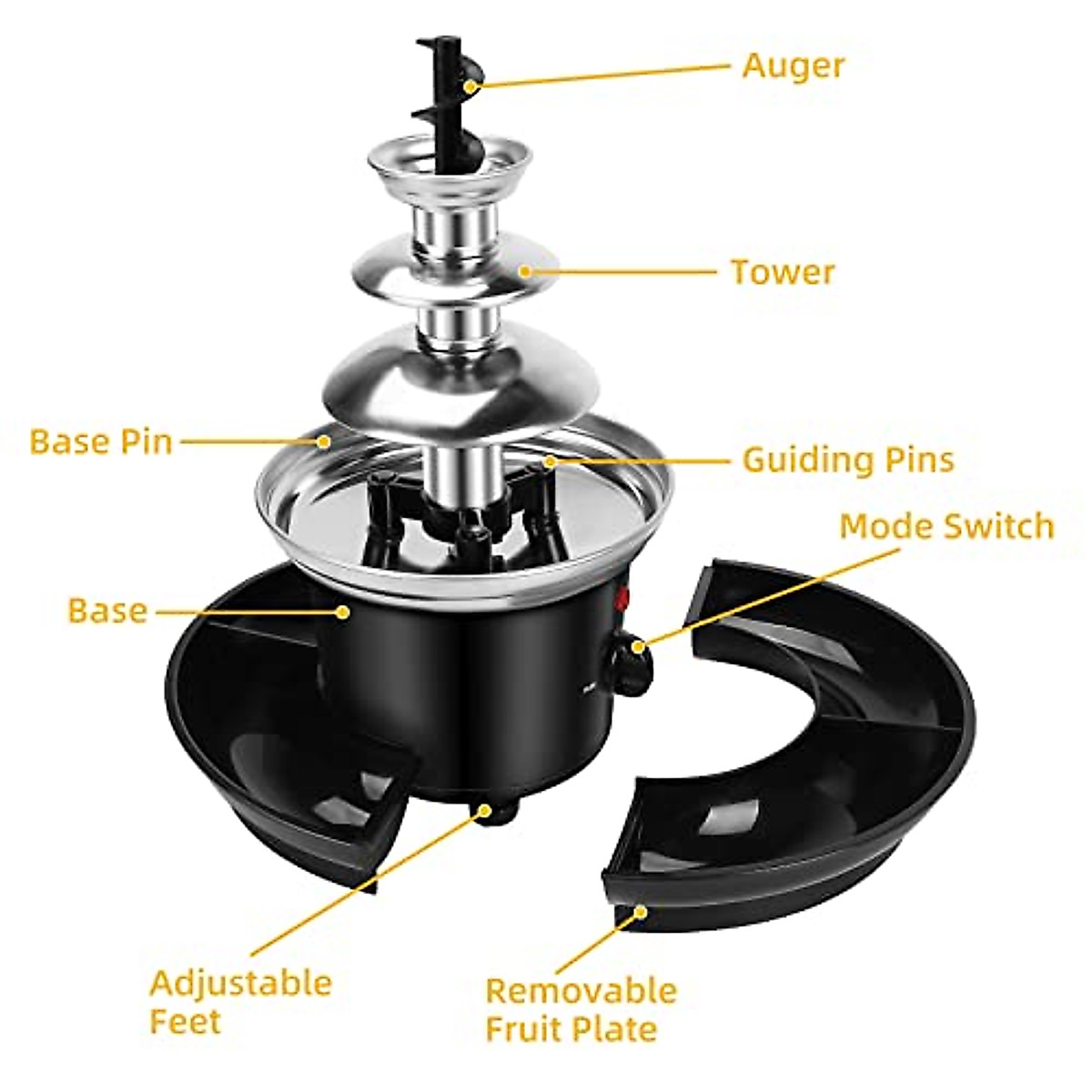 Auger

Tower

Base Pin

Guiding Pins

Mode Switch

Base

Adjustable Feet

Removable Fruit Plate