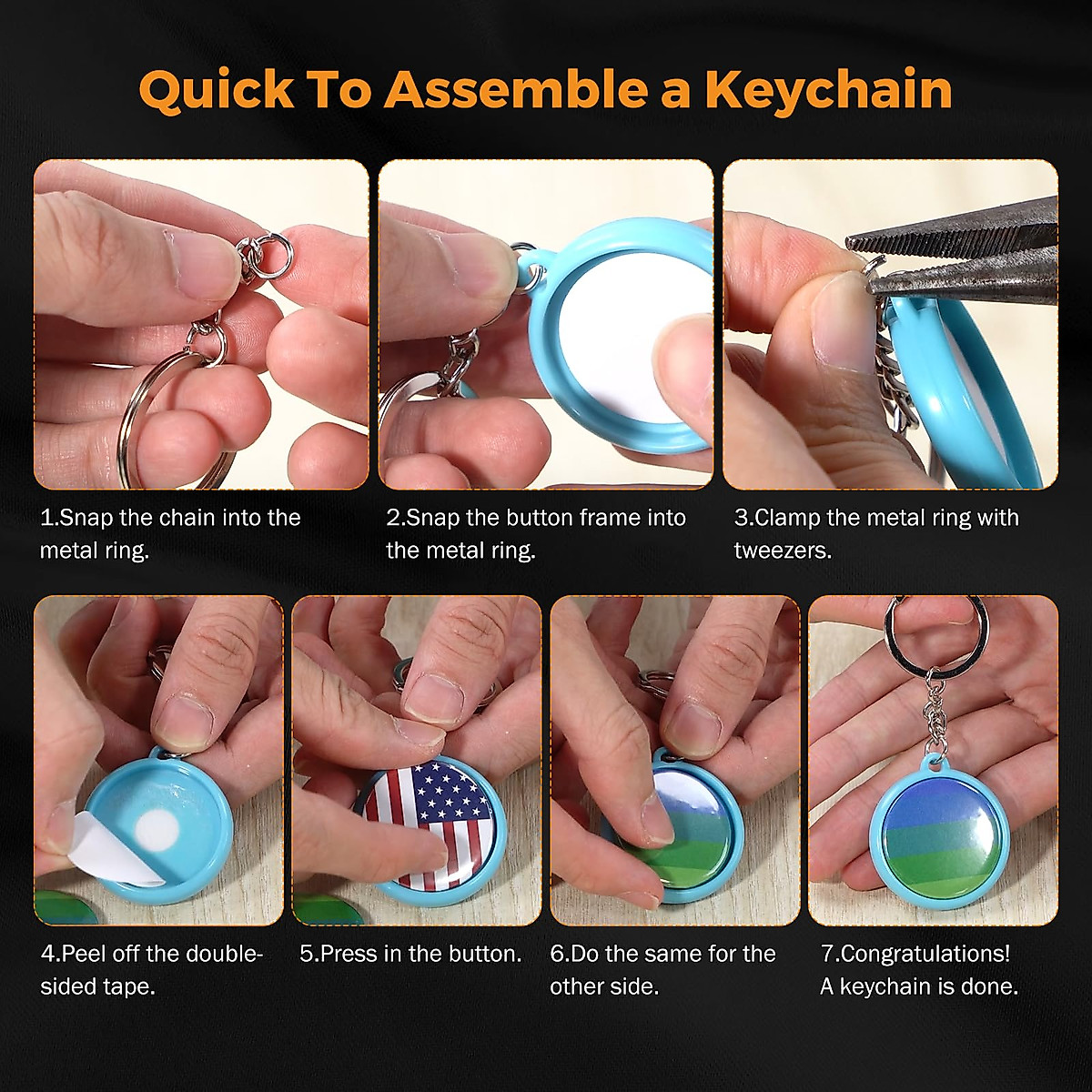 Quick To Assemble a Keychain

1.Snap the chain into the metal ring.

2.Snap the button frame into the metal ring.

3.Clamp the metal ring with tweezers.

4.Peel off the double-sided tape.

5.Press in the button.

6.Do the same for the other side.

7.Congratulations! A keychain is done.