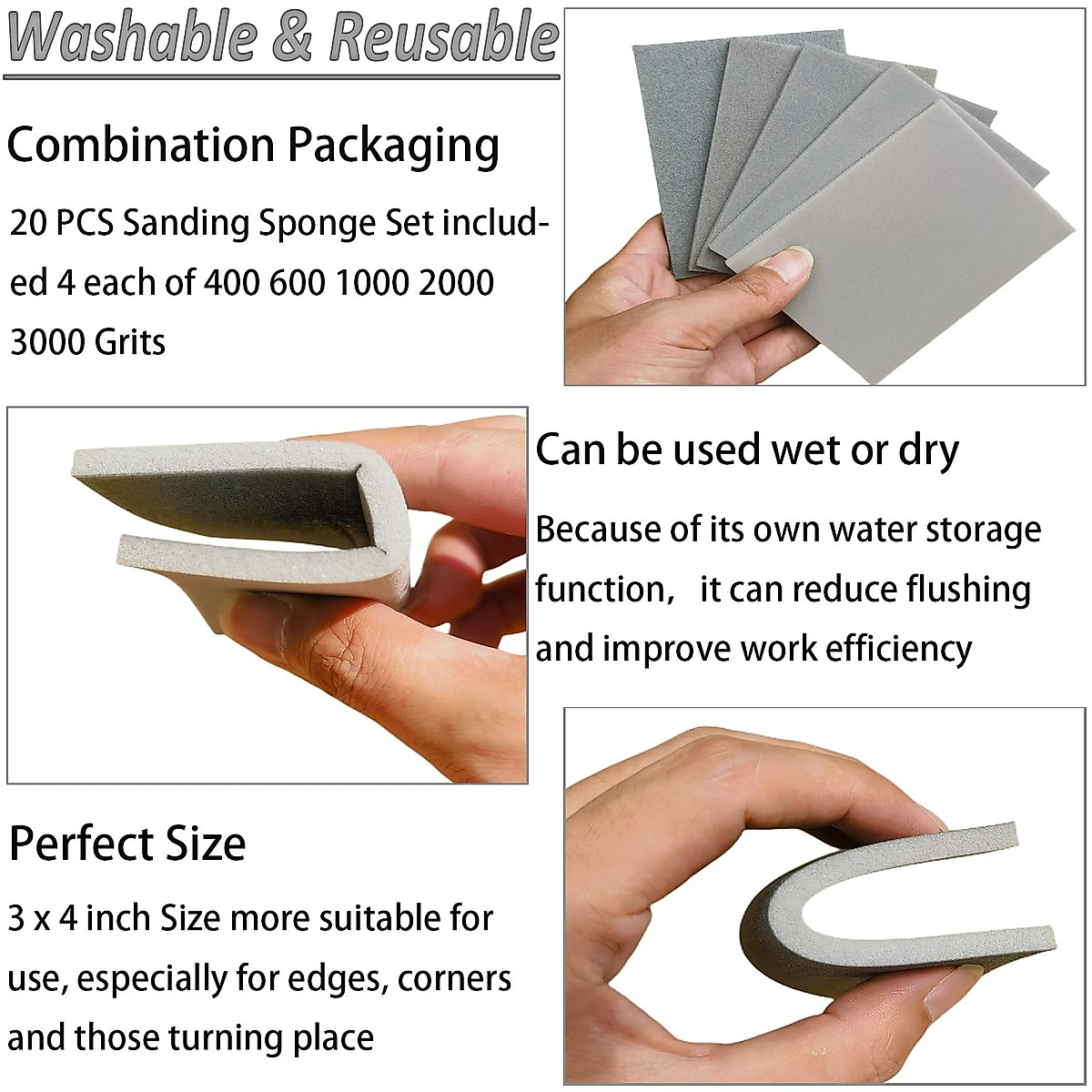 Washable & Reusable

Combination Packaging

20 PCS Sanding Sponge Set included 4 each of 400 600 1000 2000 3000 Grits

Can be used wet or dry

Because of its own water storage function, it can reduce flushing and improve work efficiency

Perfect Size

3 x 4 inch Size more suitable for use, especially for edges, corners and those turning place