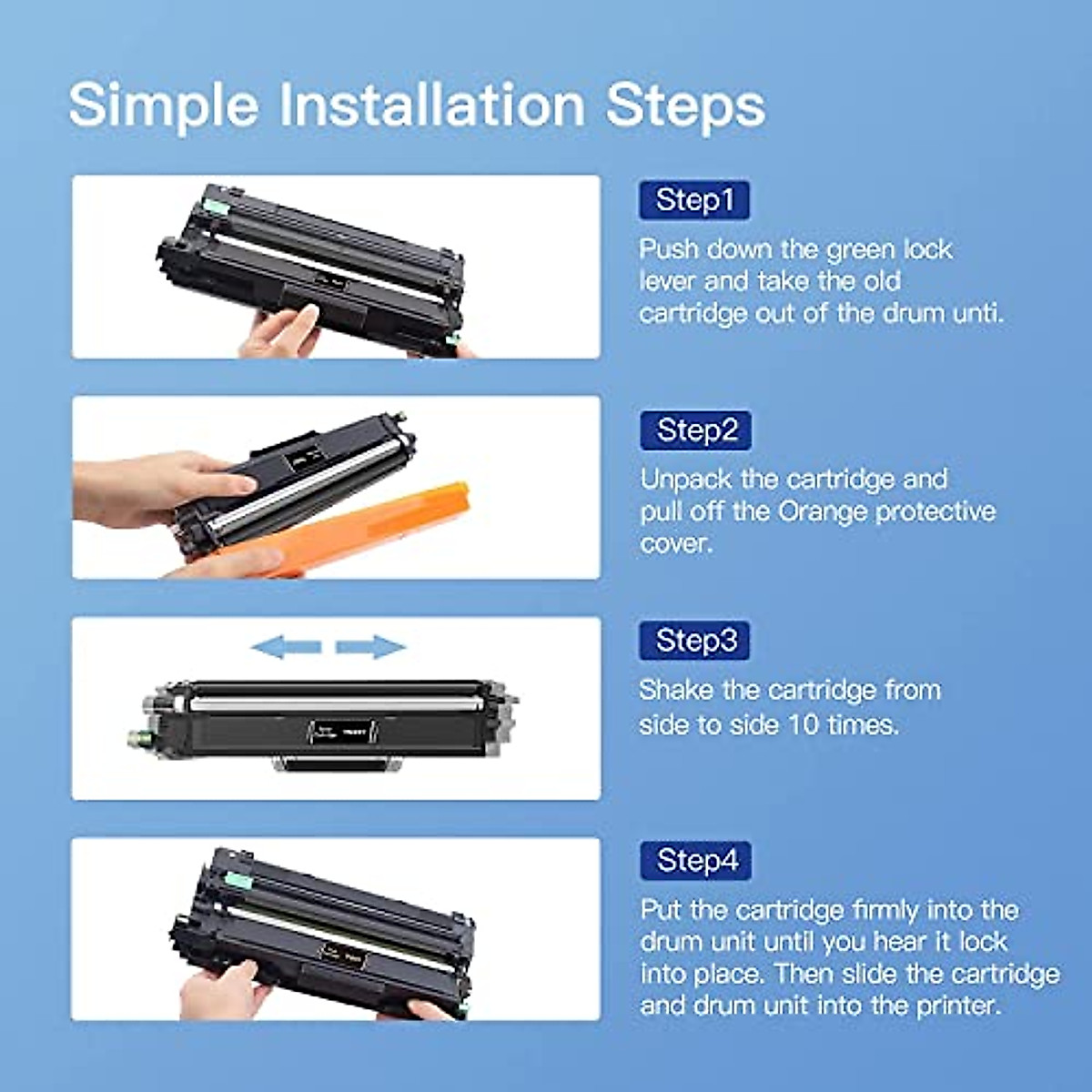 Simple Installation Steps

Step1

Push down the green lock lever and take the old cartridge out of the drum unti.

Step2

Unpack the cartridge and pull off the Orange protective cover.

Step3

Shake the cartridge from side to side 10 times.

Step4

Put the cartridge firmly into the drum unit until you hear it lock into place. Then slide the cartridge and drum unit into the printer.