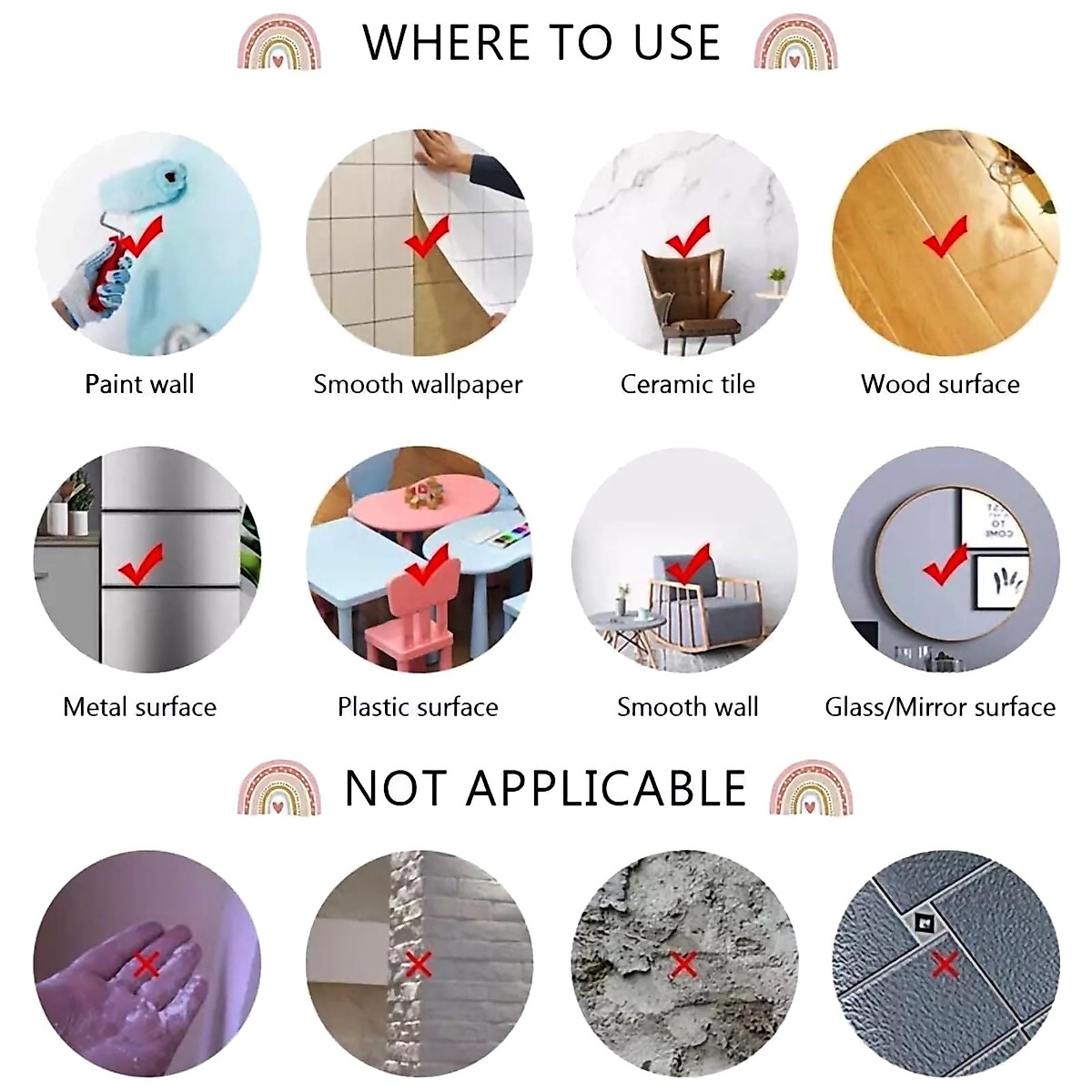 WHERE TO USE

Paint wall

Smooth wallpaper

Ceramic tile

Wood surface

Metal surface

Plastic surface

Smooth wall

Glass/Mirror surface

NOT APPLICABLE