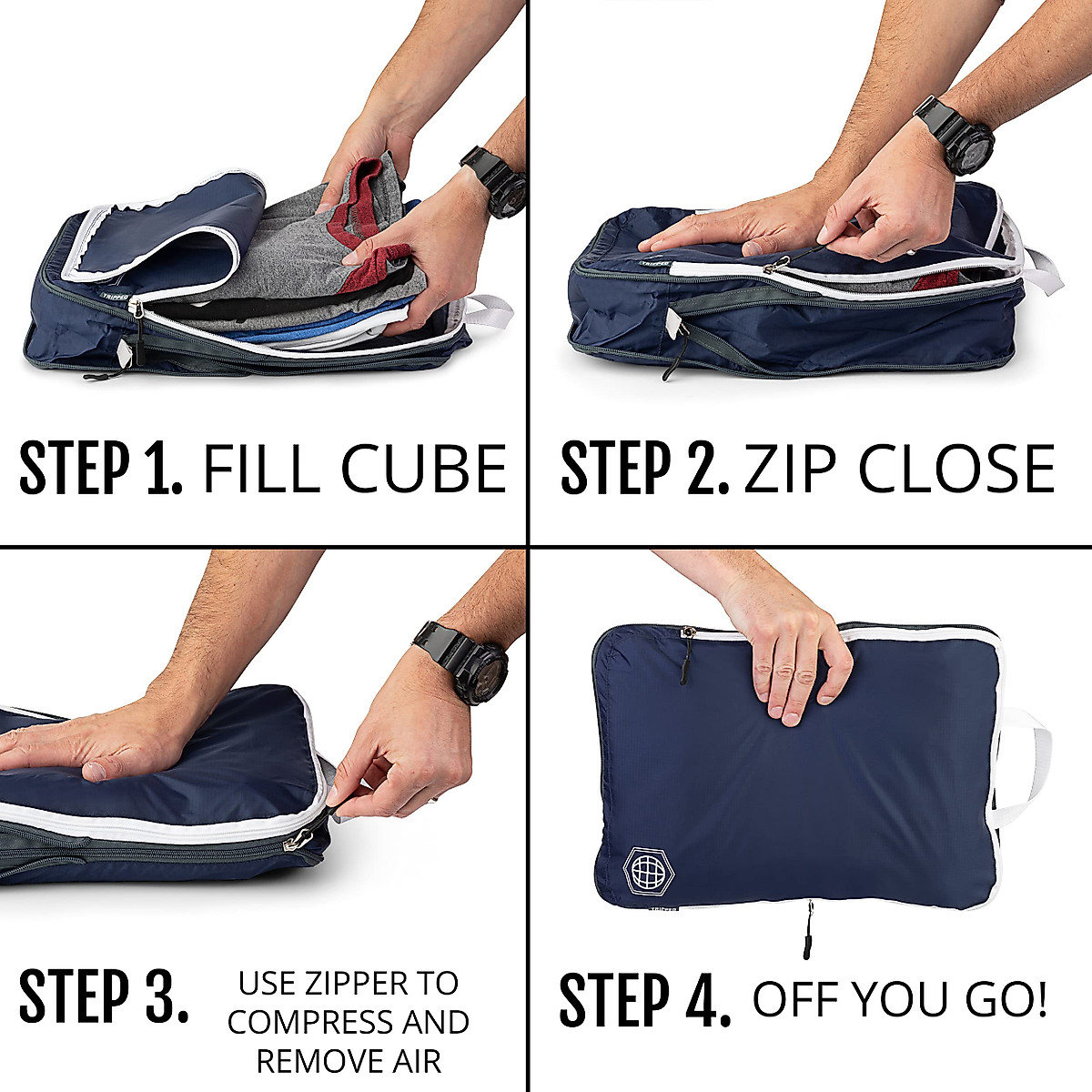 TRIPPED

STEP 1. FILL CUBE

TRIPPED

STEP 2. ZIP CLOSE

STEP 3. USE ZIPPER TO COMPRESS AND REMOVE AIR

TRIPPED

STEP 4. OFF YOU GO!