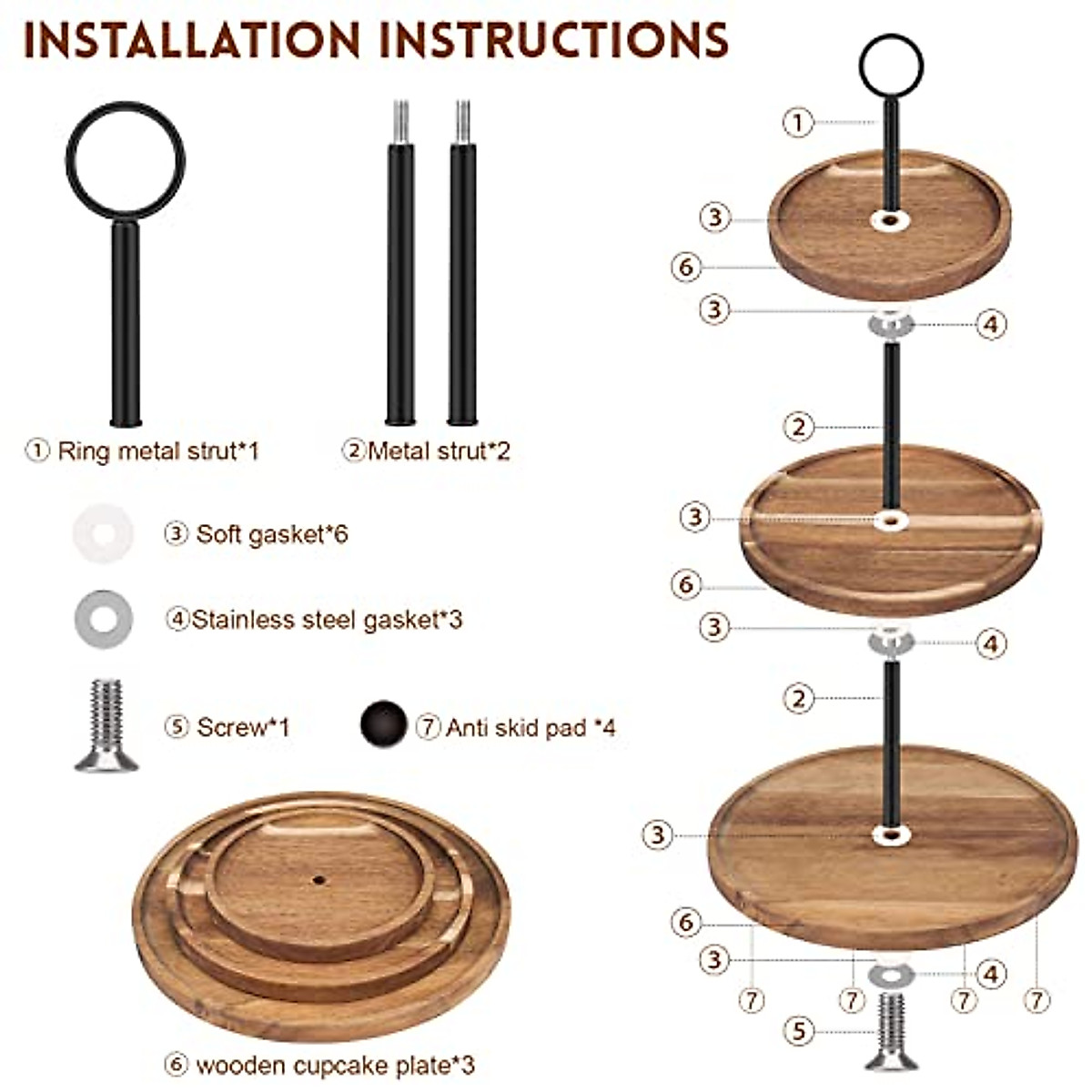 INSTALLATION INSTRUCTIONS

① Ring metal strut*1

②Metal strut*2

③ Soft gasket*6

④Stainless steel gasket*3

⑤ Screw*1

⑦ Anti skid pad *4

⑥ wooden cupcake plate*3

①
③
⑥
③
④
②
③
⑥
③
④
②
③
⑥
③
④
⑦
⑦
⑦
⑦
⑤