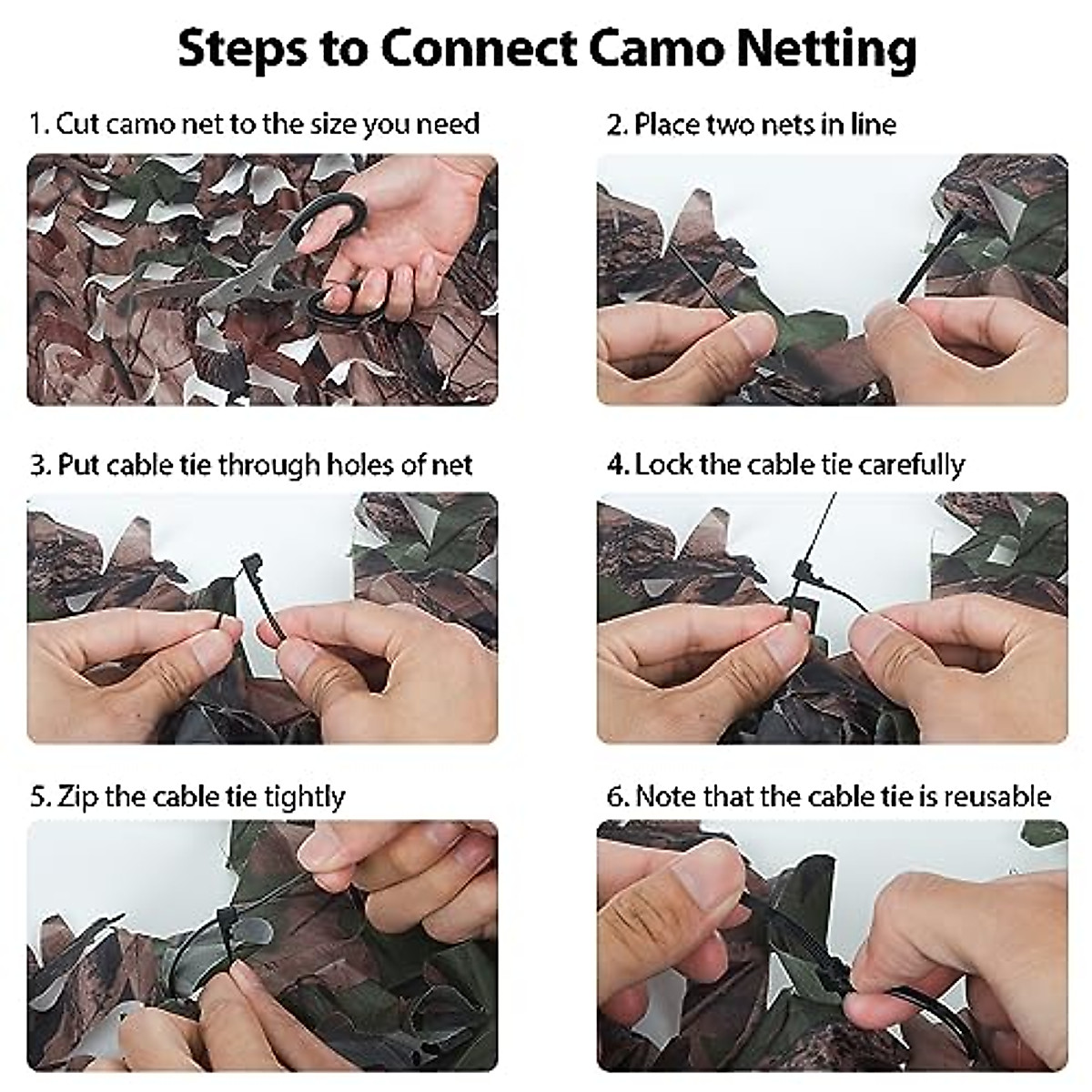 Steps to Connect Camo Netting

1. Cut camo net to the size you need

2. Place two nets in line

3. Put cable tie through holes of net

4. Lock the cable tie carefully

5. Zip the cable tie tightly

6. Note that the cable tie is reusable