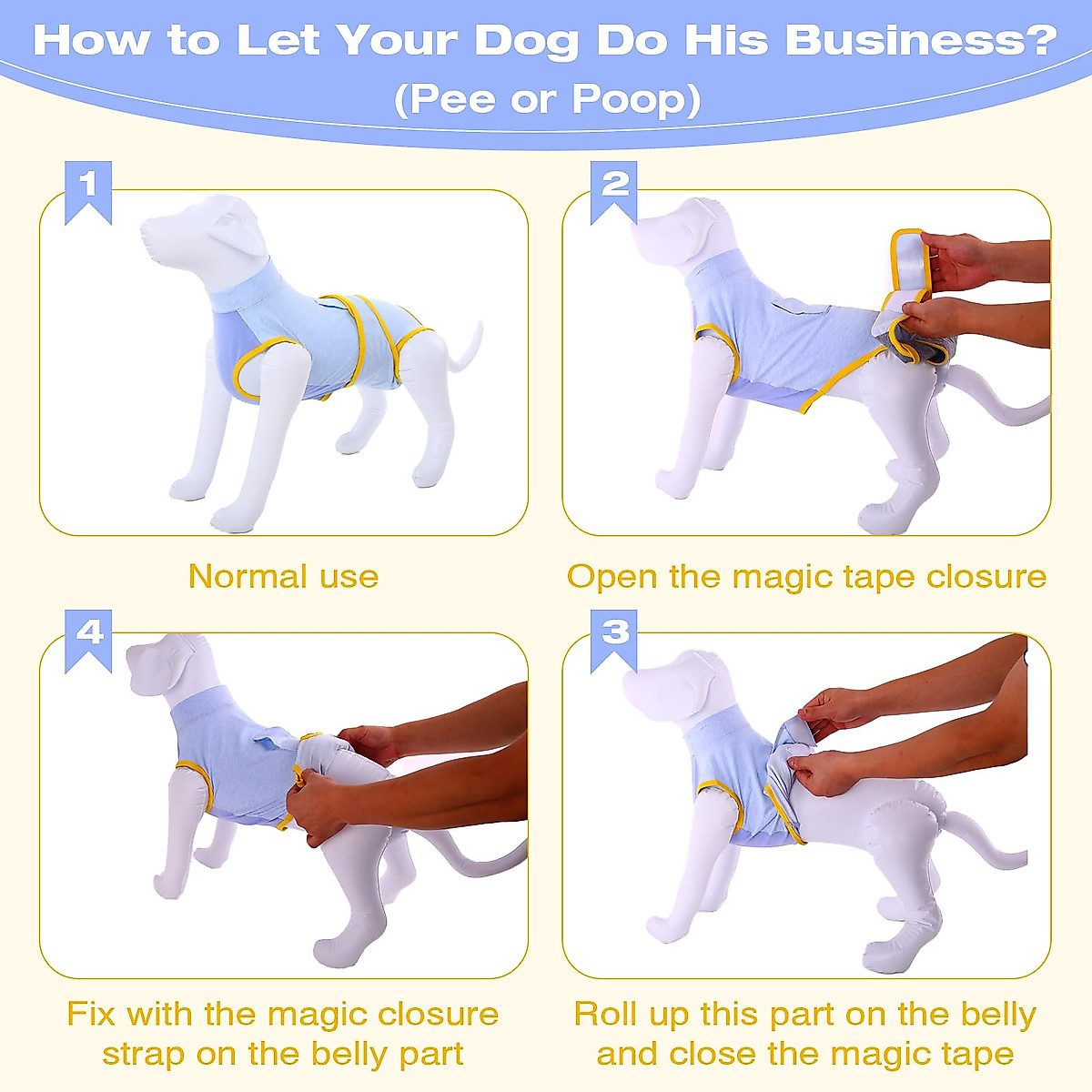 How to Let Your Dog Do His Business?
(Pee or Poop)

1

Normal use

2

Open the magic tape closure

4

Fix with the magic closure strap on the belly part

3

Roll up this part on the belly and close the magic tape