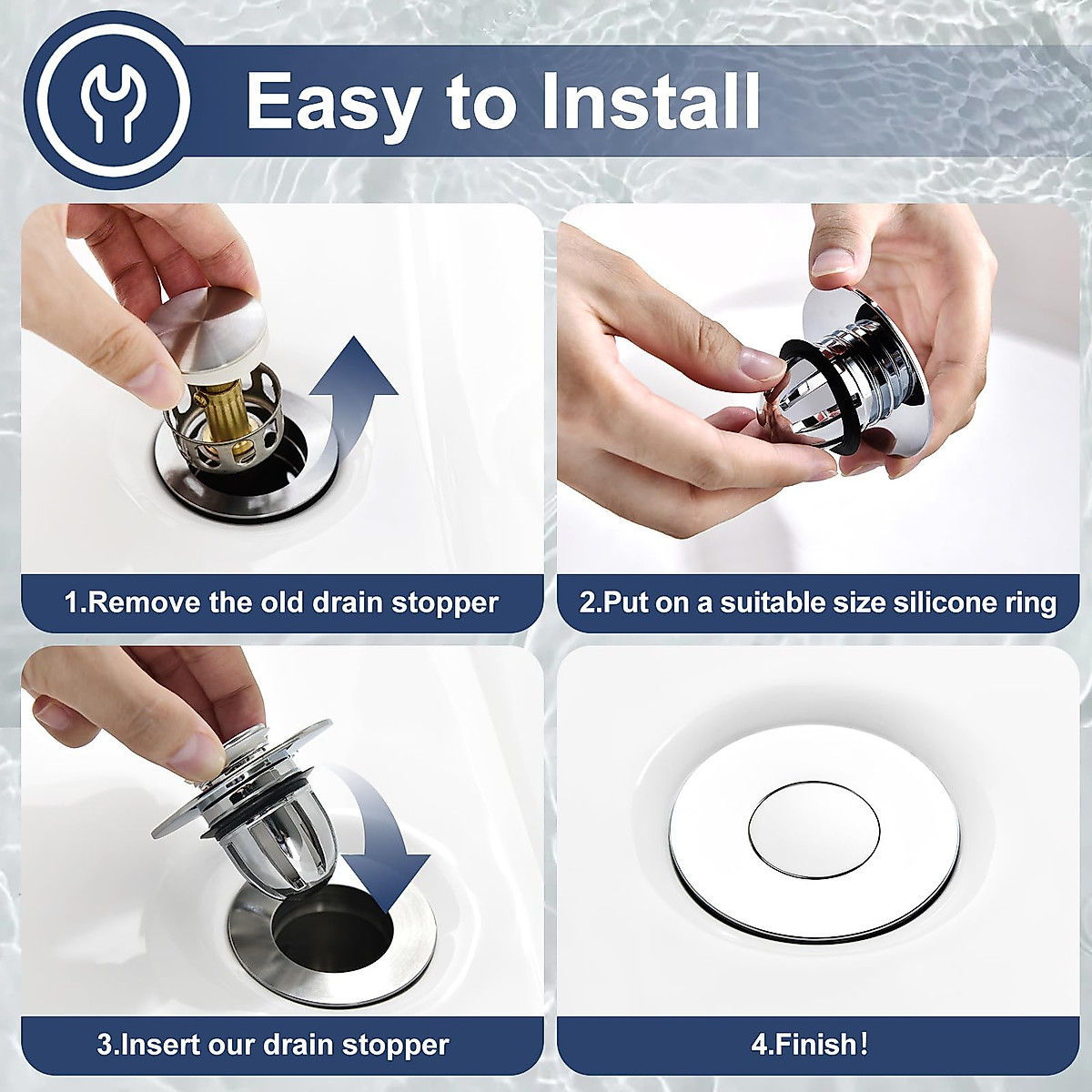 Easy to Install

1.Remove the old drain stopper

2.Put on a suitable size silicone ring

3.Insert our drain stopper

4.Finish!