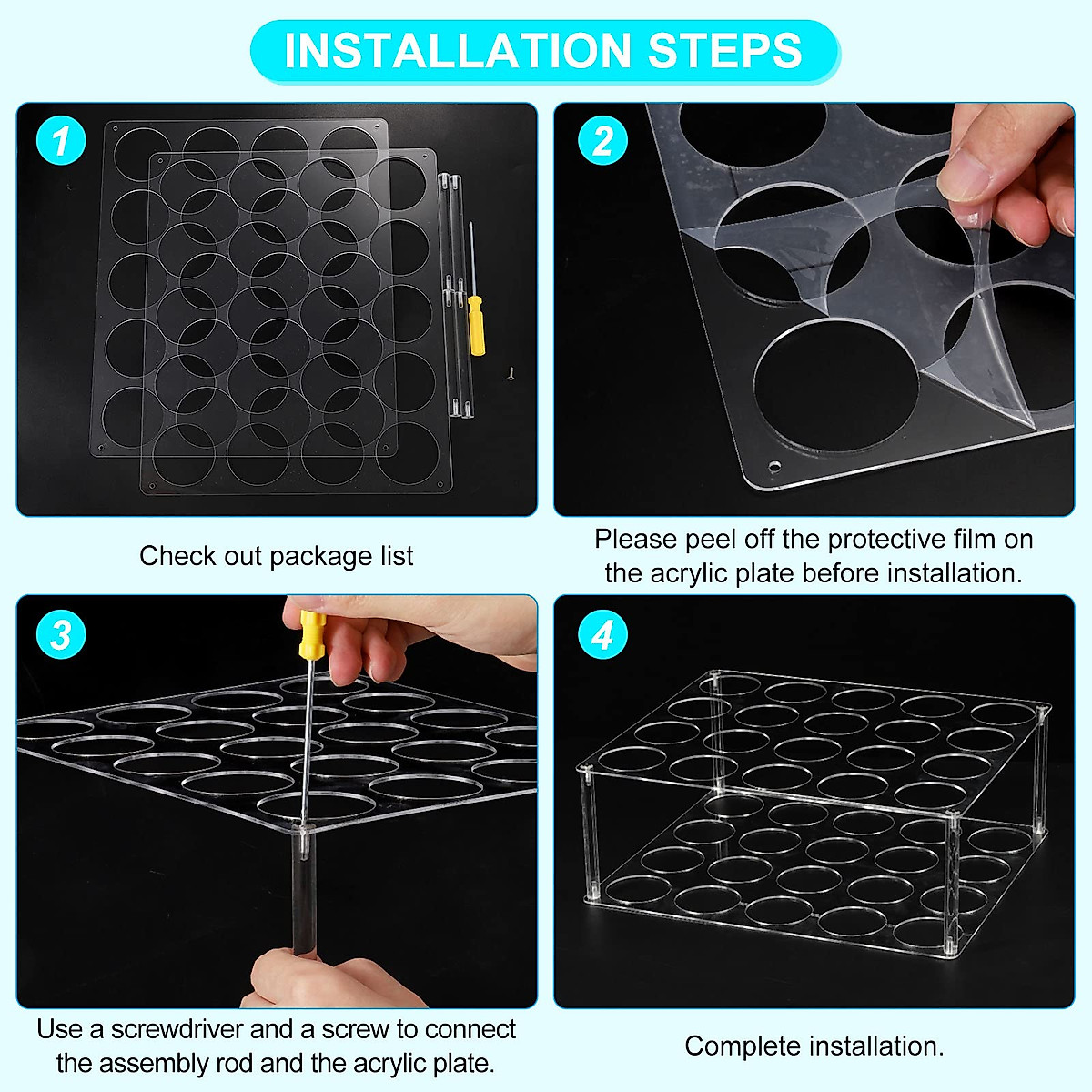 INSTALLATION STEPS

1

Check out package list

2

Please peel off the protective film on the acrylic plate before installation.

3

Use a screwdriver and a screw to connect the assembly rod and the acrylic plate.

4

Complete installation.